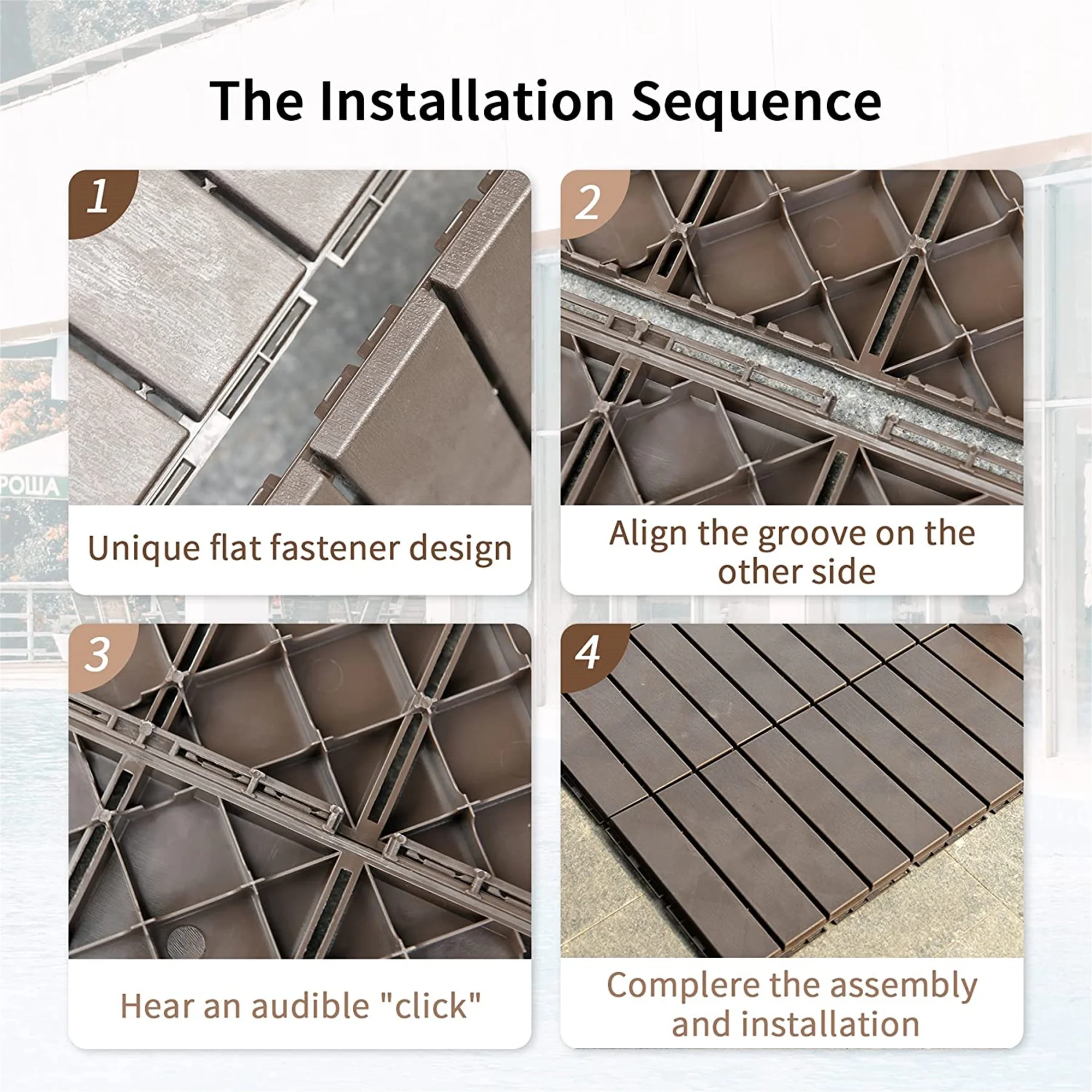 The Installation Sequence

1

Unique flat fastener design

2

Align the groove on the other side

3

Hear an audible "click"

4

Complere the assembly and installation

РОША