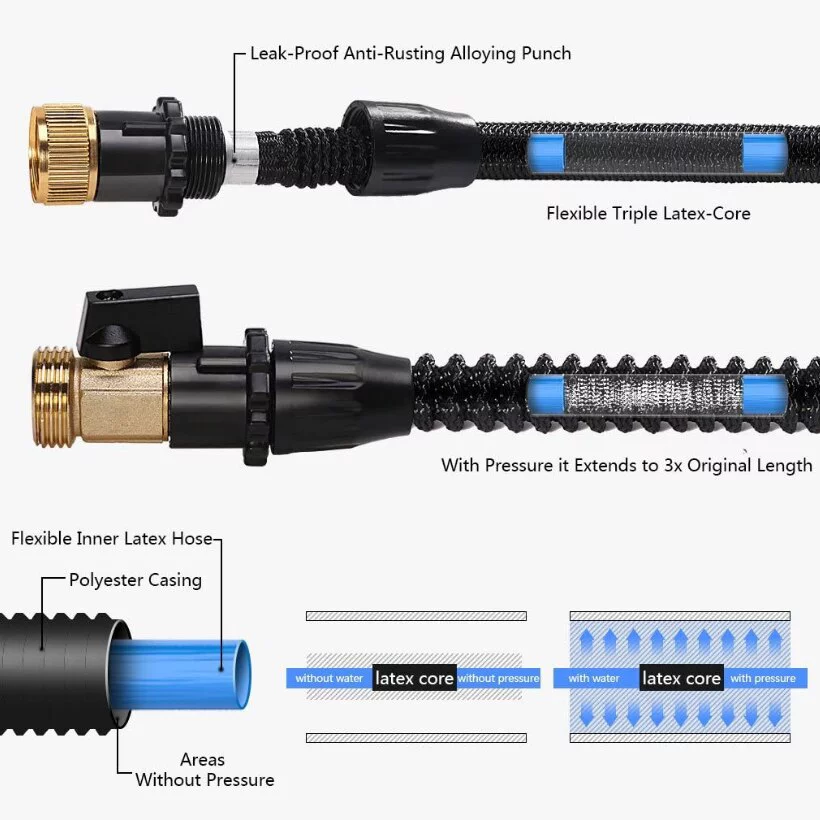 Leak-Proof Anti-Rusting Alloying Punch

Flexible Triple Latex-Core

With Pressure it Extends to 3x Original Length

Flexible Inner Latex Hose

Polyester Casing

Areas
Without Pressure

without water latex core without pressure

with water latex core with pressure