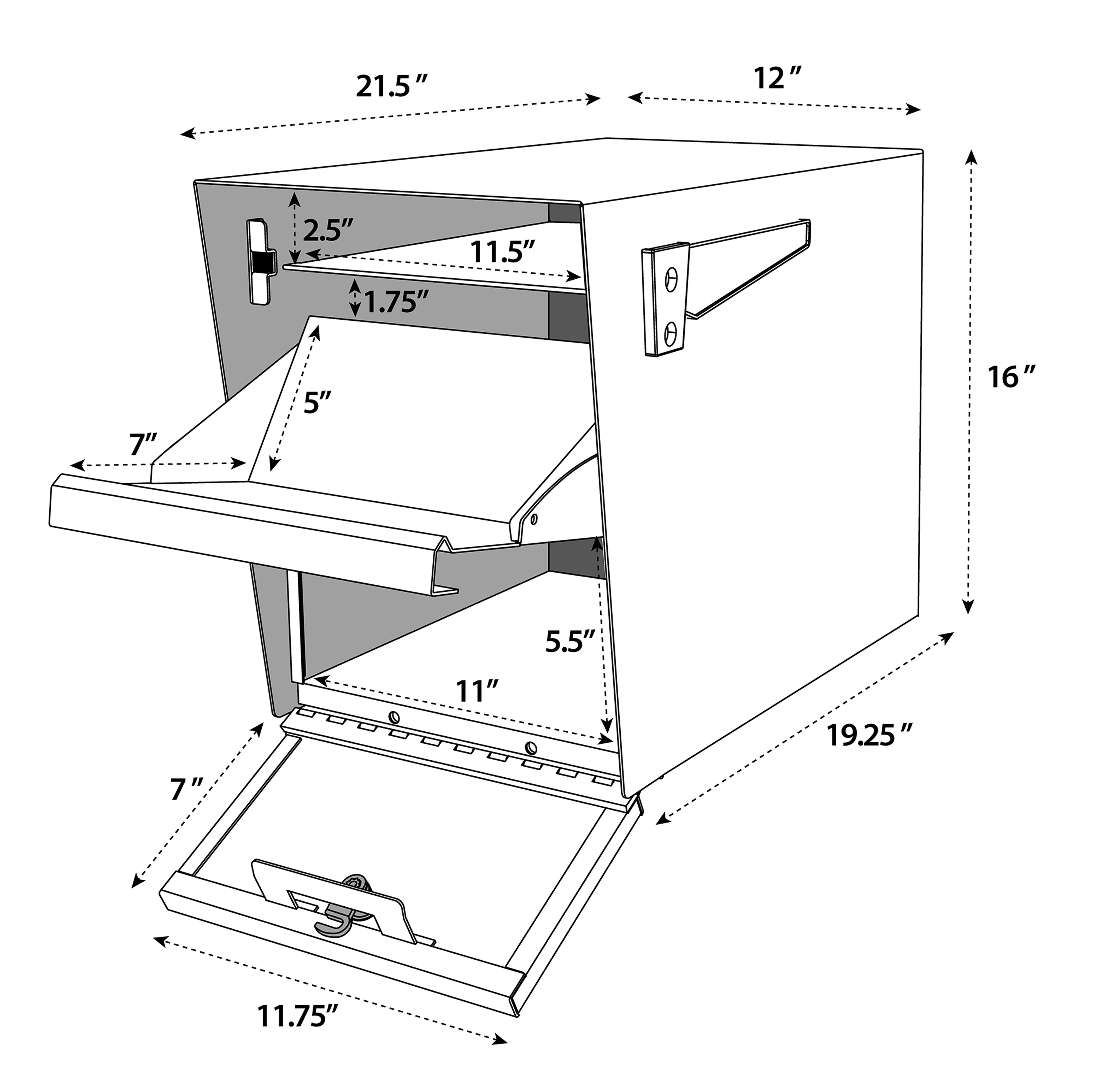 21.5″

12″

2.5″

11.5″

1.75″

16″

5″

7″

5.5″

11″

19.25″

7″

11.75″