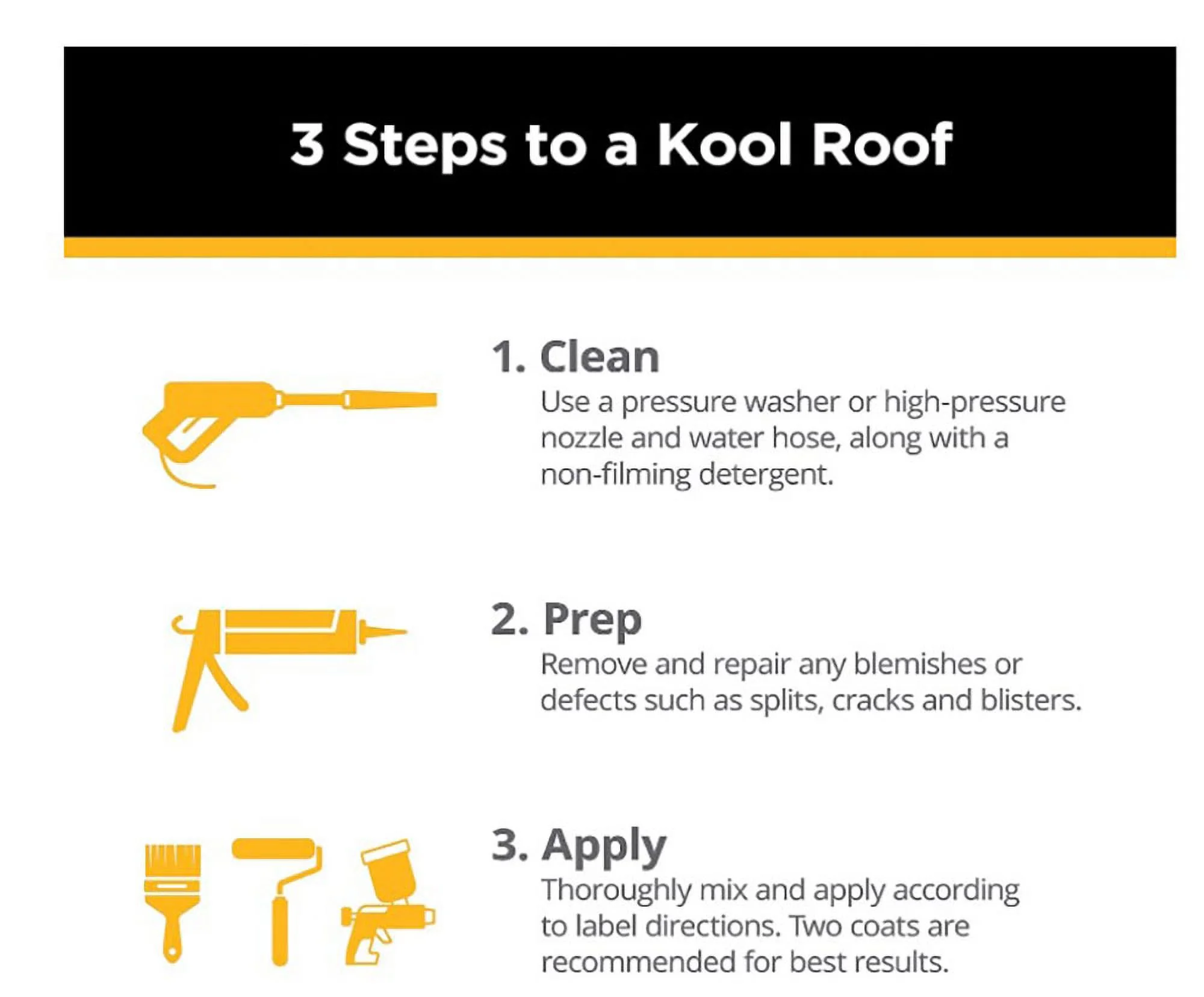 3 Steps to a Kool Roof

1. Clean
Use a pressure washer or high-pressure nozzle and water hose, along with a non-filming detergent.

2. Prep
Remove and repair any blemishes or defects such as splits, cracks and blisters.

3. Apply
Thoroughly mix and apply according to label directions. Two coats are recommended for best results.