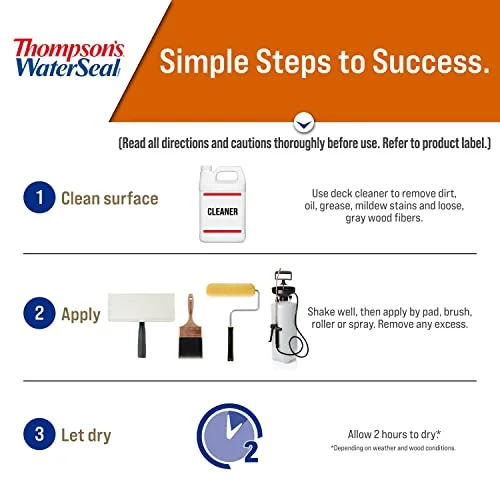 Thompson's WaterSeal

Simple Steps to Success.

(Read all directions and cautions thoroughly before use. Refer to product label.)

1 Clean surface

CLEANER

Use deck cleaner to remove dirt, oil, grease, mildew stains and loose, gray wood fibers.

2 Apply

Shake well, then apply by pad, brush, roller or spray. Remove any excess.

3 Let dry

2

Allow 2 hours to dry.*

*Depending on weather and wood conditions.