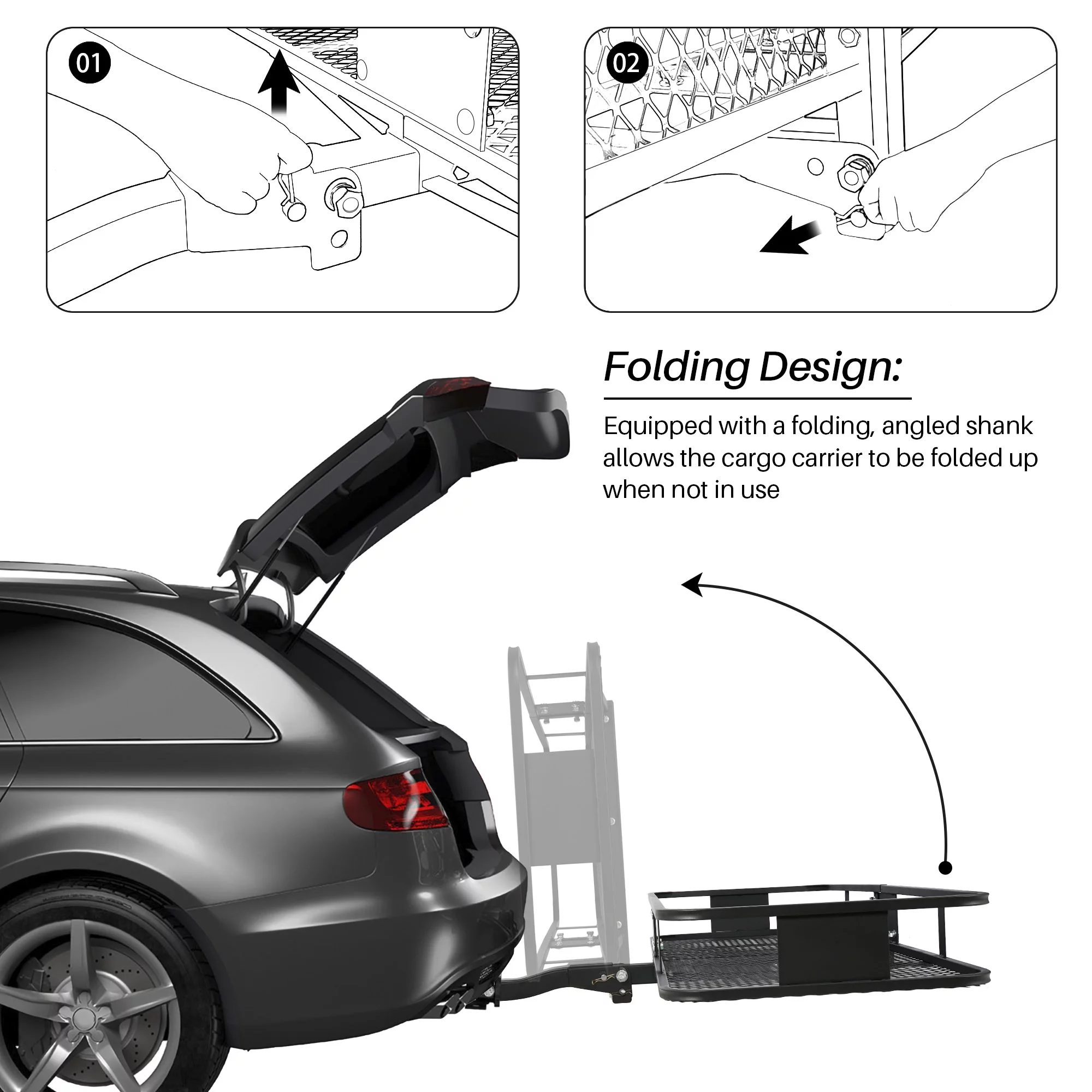 01

02

Folding Design:

Equipped with a folding, angled shank allows the cargo carrier to be folded up when not in use