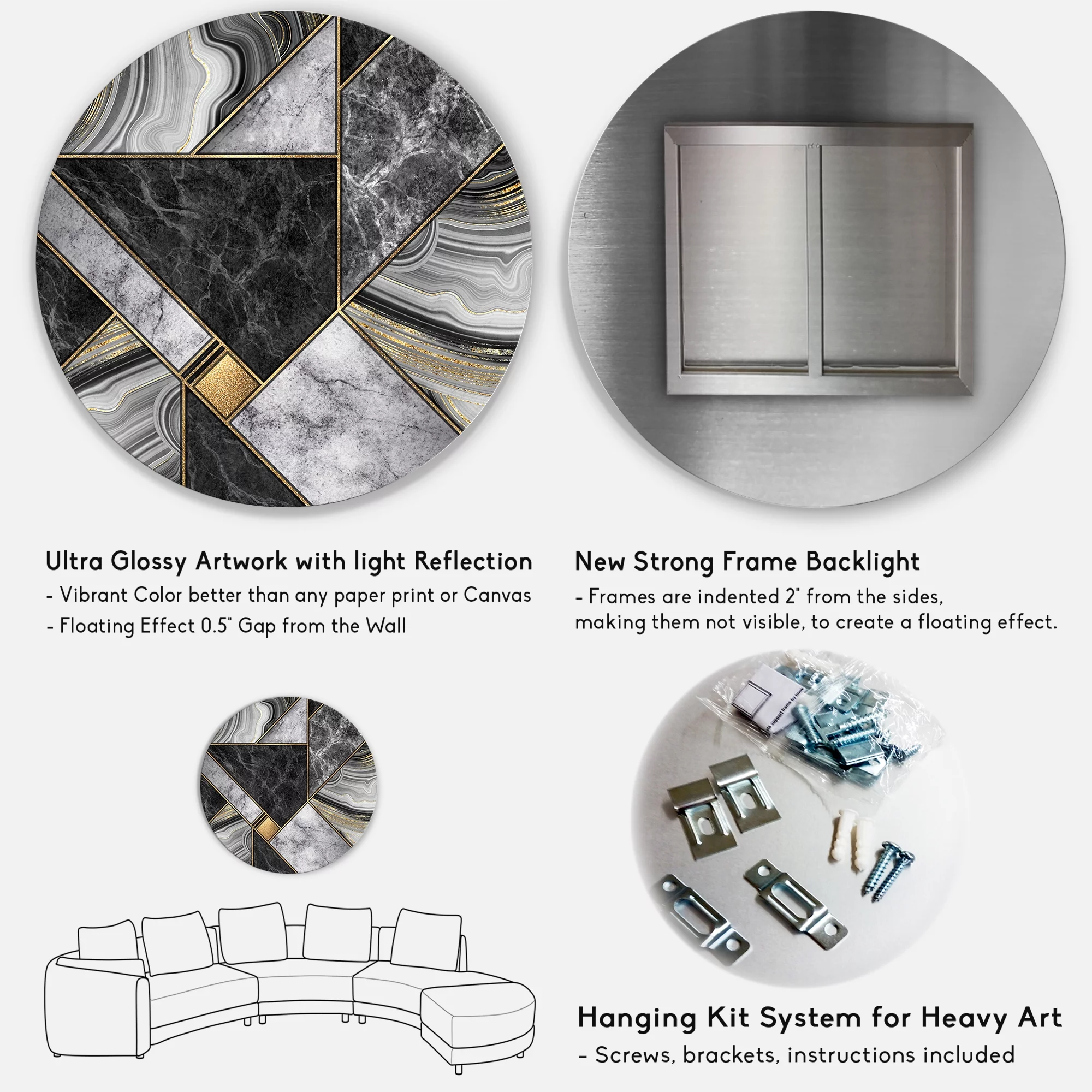 Ultra Glossy Artwork with light Reflection
- Vibrant Color better than any paper print or Canvas
- Floating Effect 0.5" Gap from the Wall

New Strong Frame Backlight
- Frames are indented 2" from the sides, making them not visible, to create a floating effect.

Hanging Kit System for Heavy Art
- Screws, brackets, instructions included