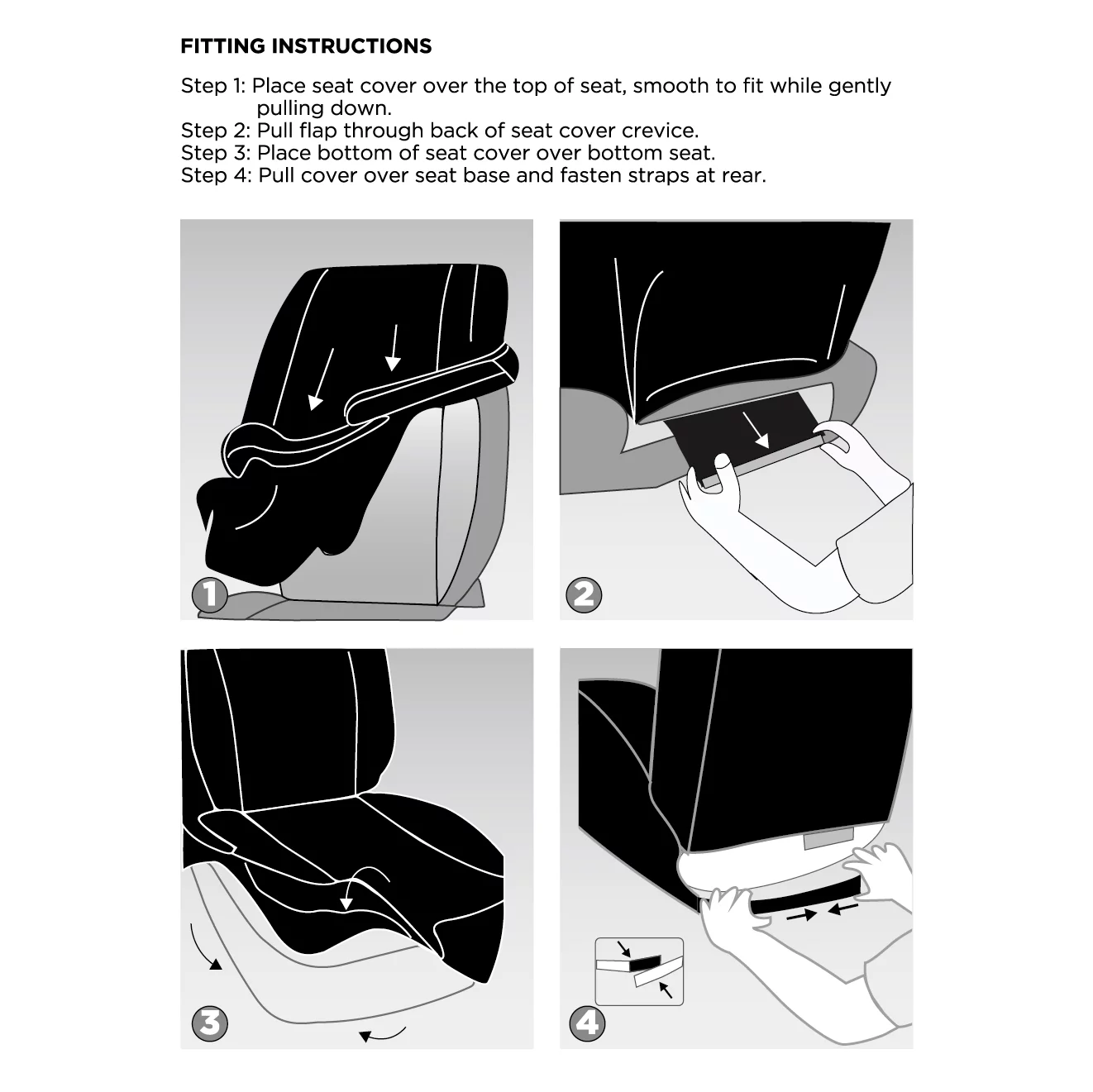 FITTING INSTRUCTIONS

Step 1: Place seat cover over the top of seat, smooth to fit while gently pulling down.
Step 2: Pull flap through back of seat cover crevice.
Step 3: Place bottom of seat cover over bottom seat.
Step 4: Pull cover over seat base and fasten straps at rear.

1

2

3

4