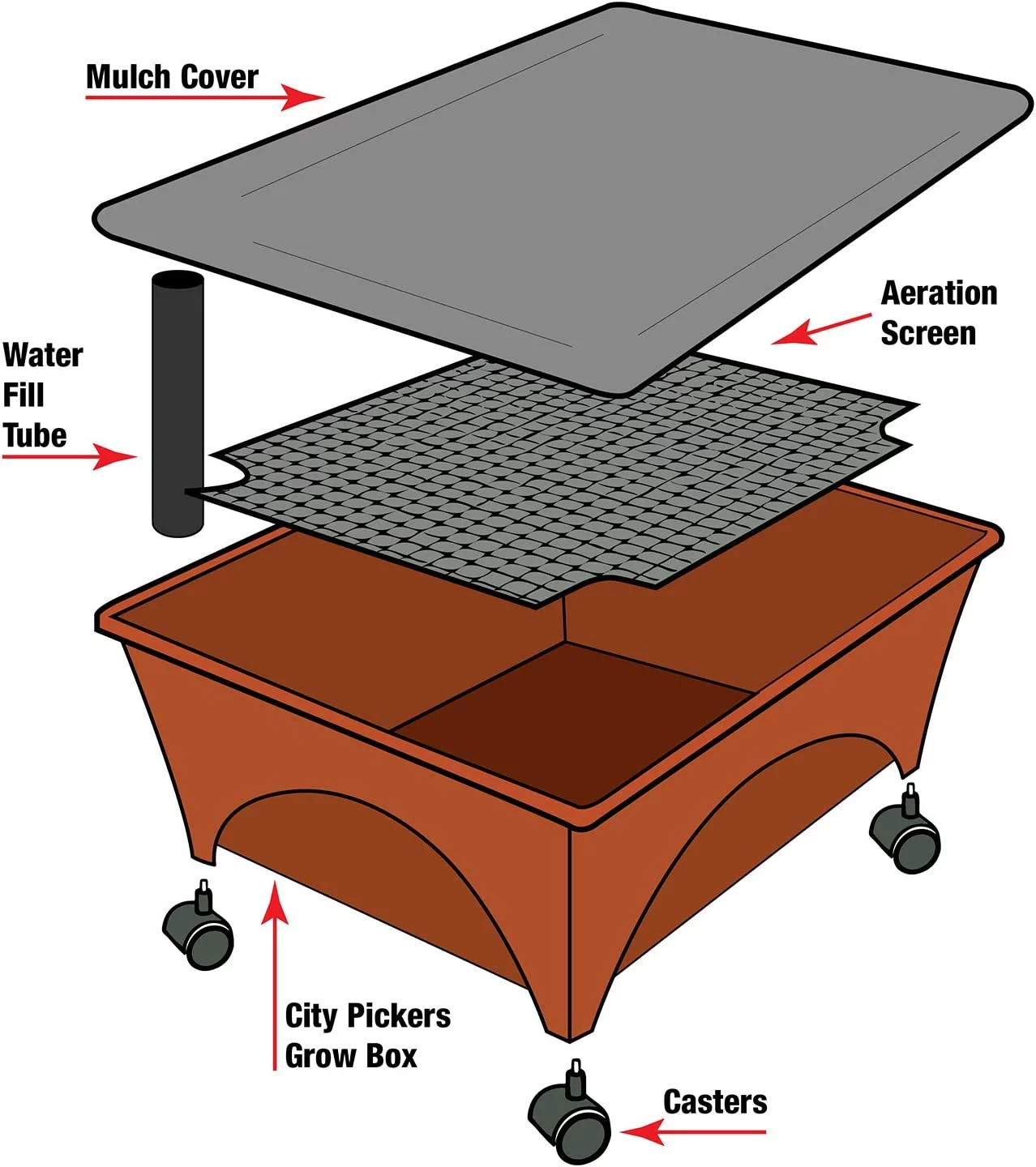 Mulch Cover

Aeration Screen

Water Fill Tube

City Pickers Grow Box

Casters