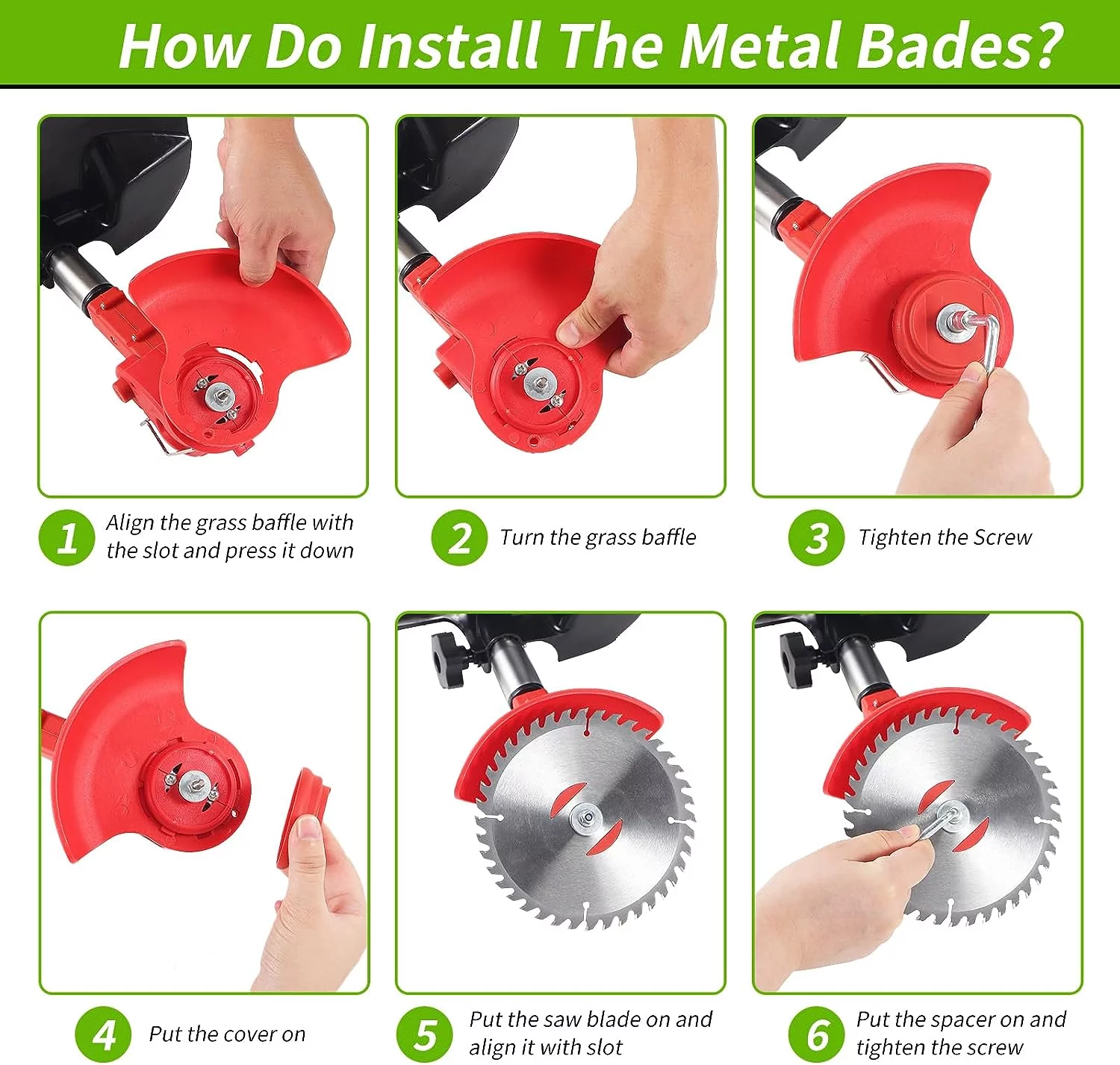 How Do Install The Metal Bades?

1 Align the grass baffle with the slot and press it down

2 Turn the grass baffle

3 Tighten the Screw

4 Put the cover on

5 Put the saw blade on and align it with slot

6 Put the spacer on and tighten the screw