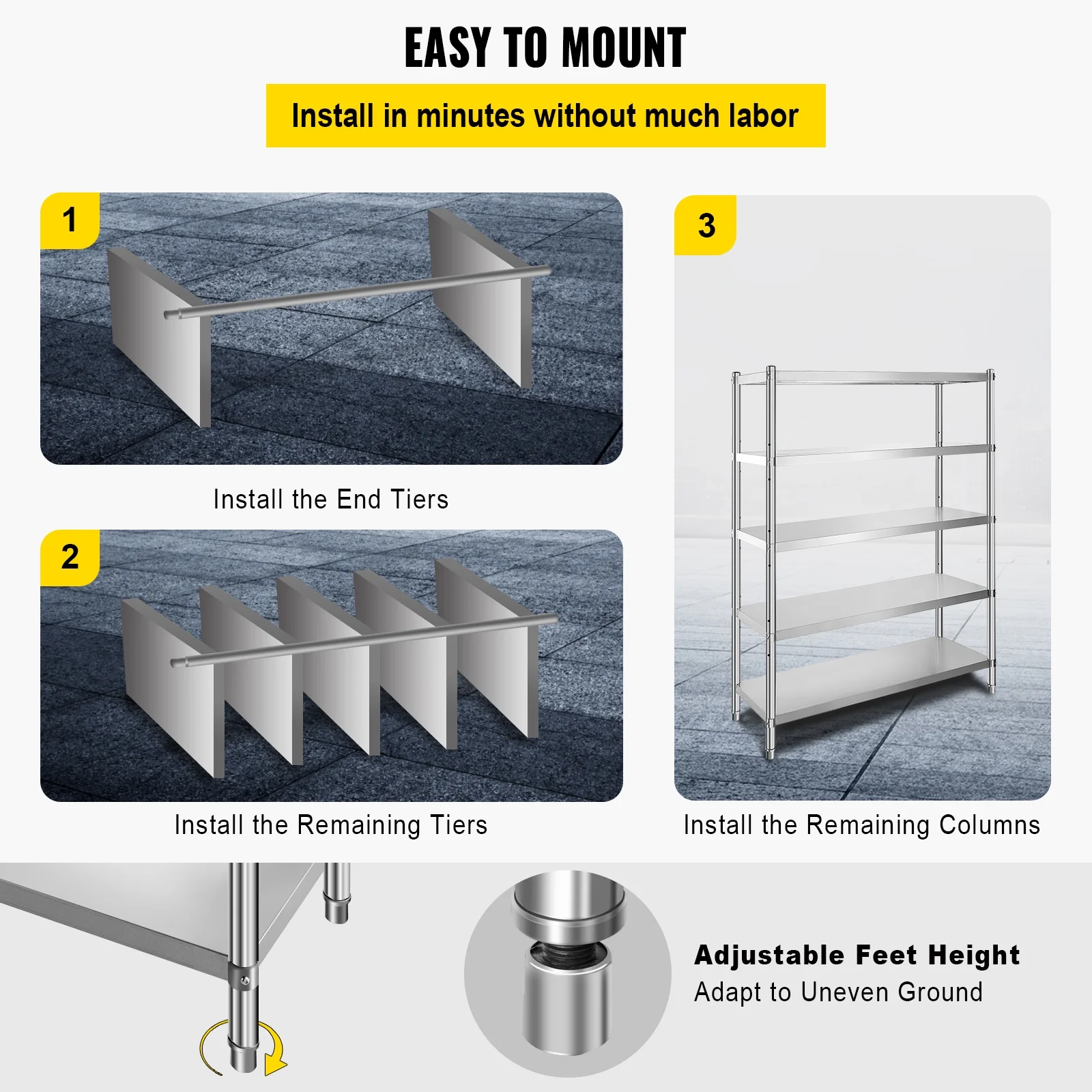 EASY TO MOUNT

Install in minutes without much labor

1

Install the End Tiers

2

Install the Remaining Tiers

3

Install the Remaining Columns

Adjustable Feet Height
Adapt to Uneven Ground