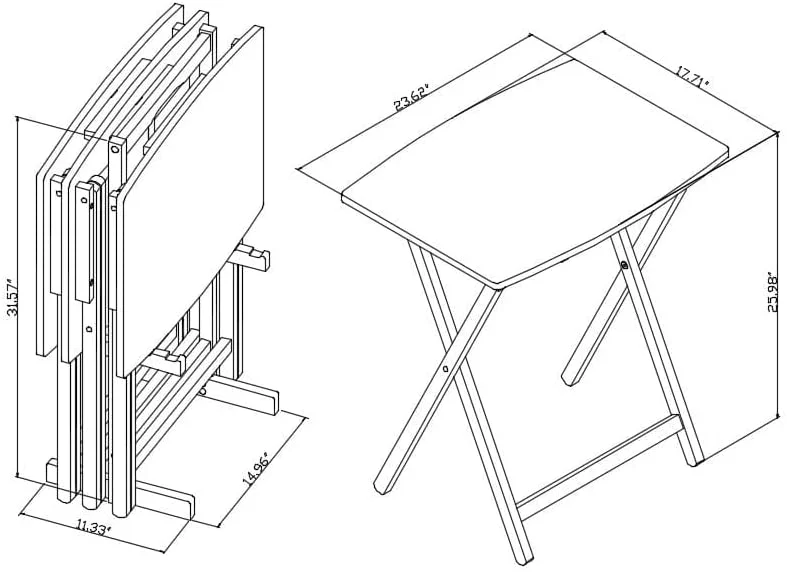 31.57"
14.96"
11.33"
23.62"
17.71"
25.98"