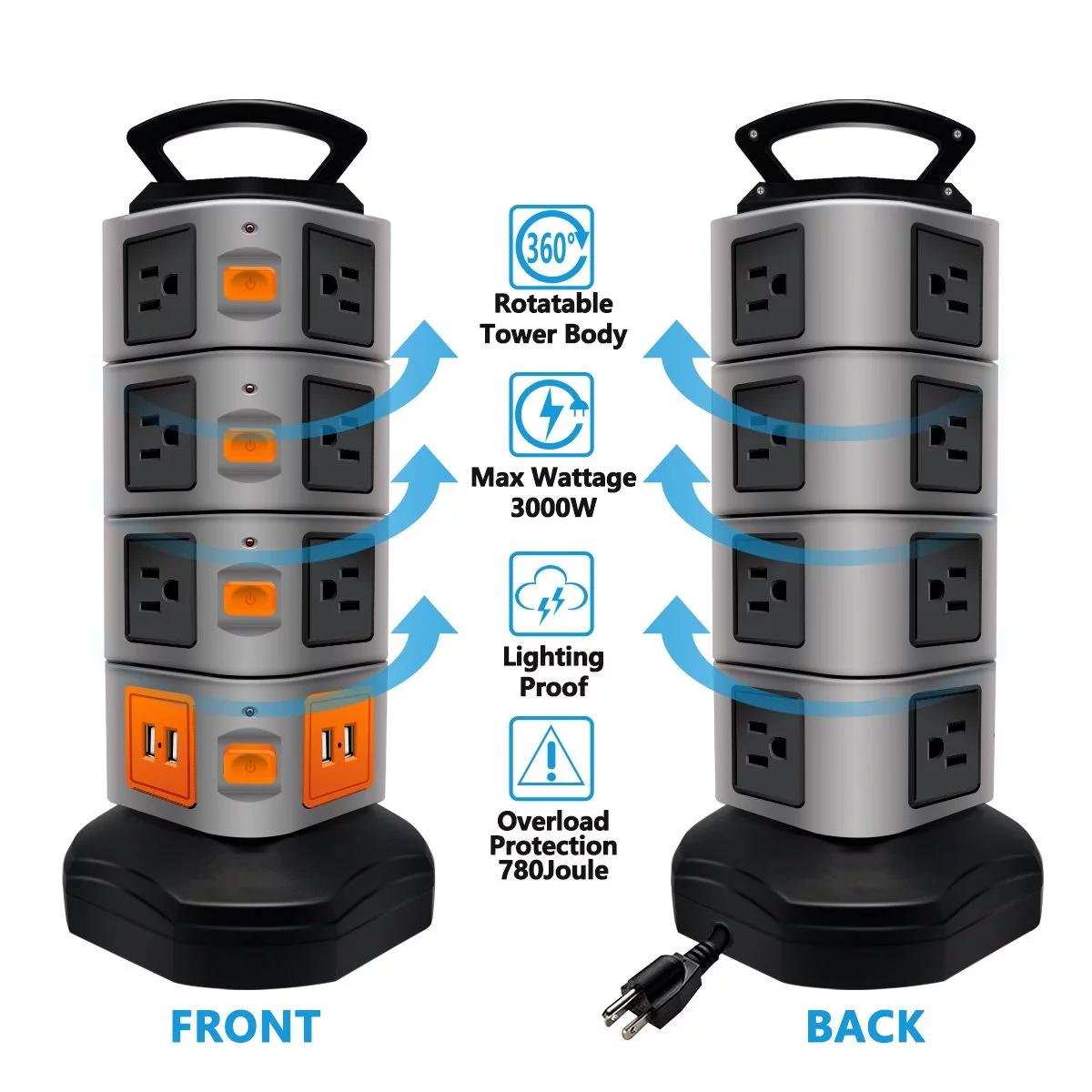 360°

Rotatable Tower Body

Max Wattage 3000W

Lighting Proof

Overload Protection 780Joule

FRONT

BACK