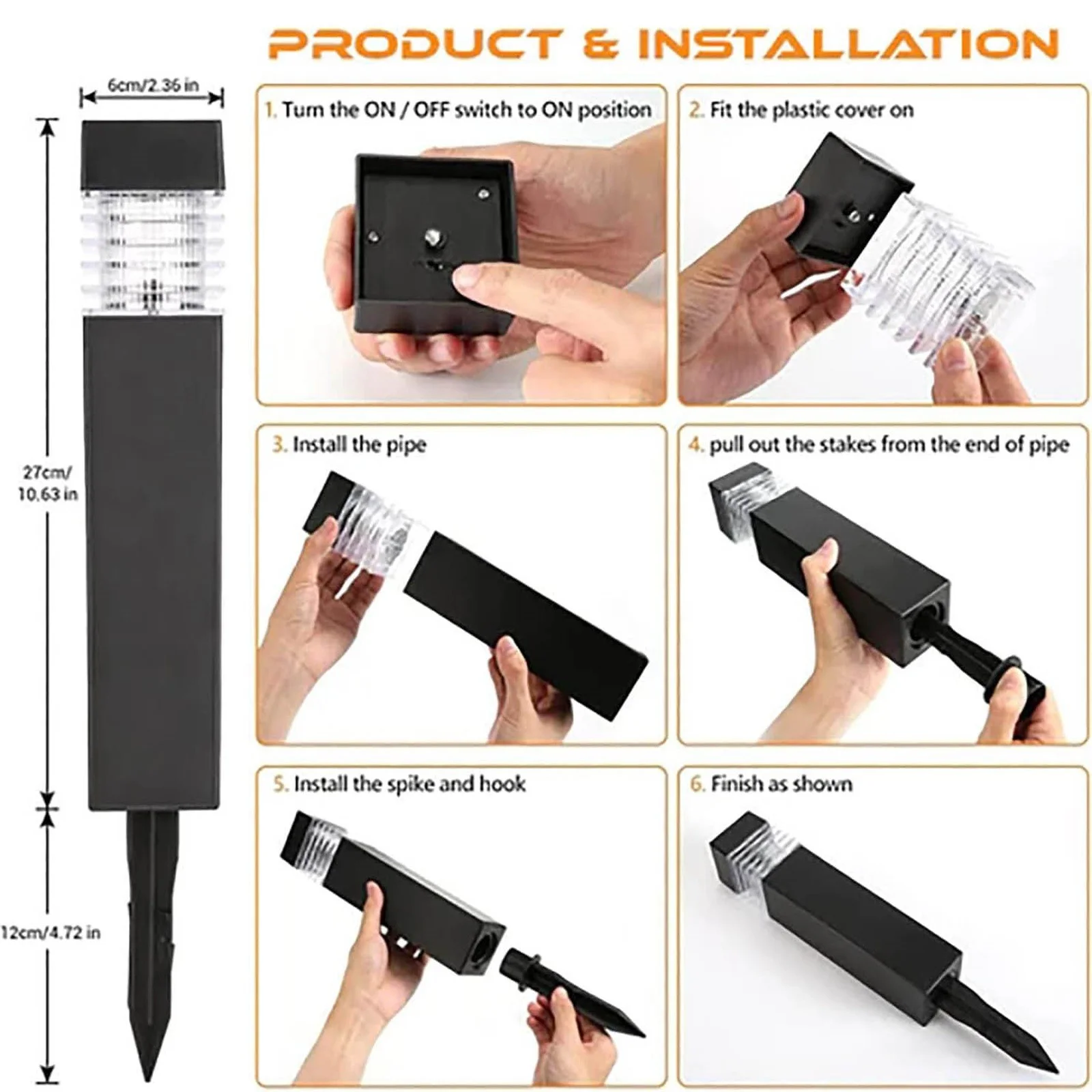 PRODUCT & INSTALLATION

6cm/2.36 in

27cm/ 10.63 in

12cm/4.72 in

1. Turn the ON / OFF switch to ON position

2. Fit the plastic cover on

3. Install the pipe

4. pull out the stakes from the end of pipe

5. Install the spike and hook

6. Finish as shown