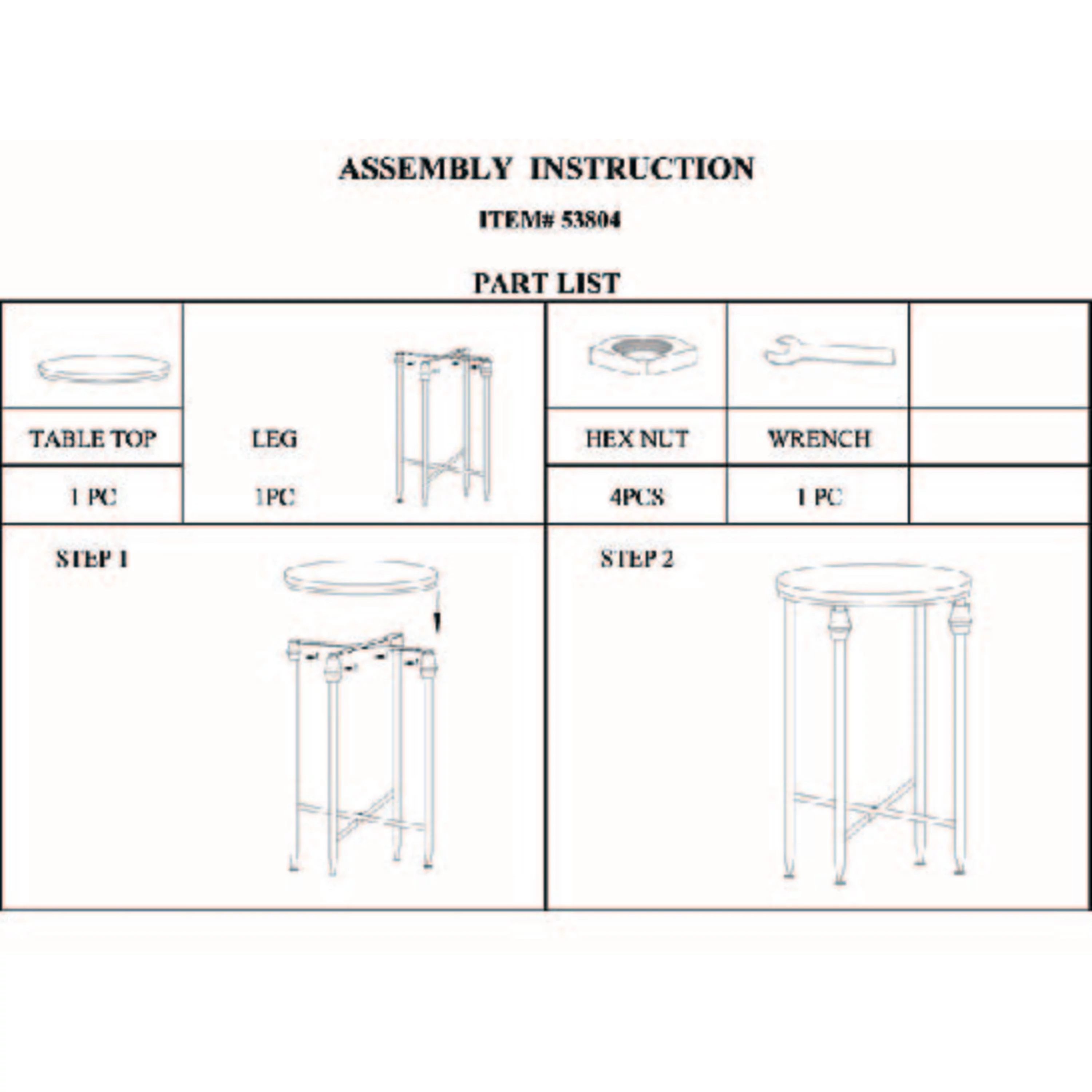 ASSEMBLY INSTRUCTION

ITEM# 53804

PART LIST

| TABLE TOP | LEG | HEX NUT | WRENCH | |
|---|---|---|---|---|
| 1 PC | 1PC | 4PCS | 1 PC | |

STEP 1

STEP 2