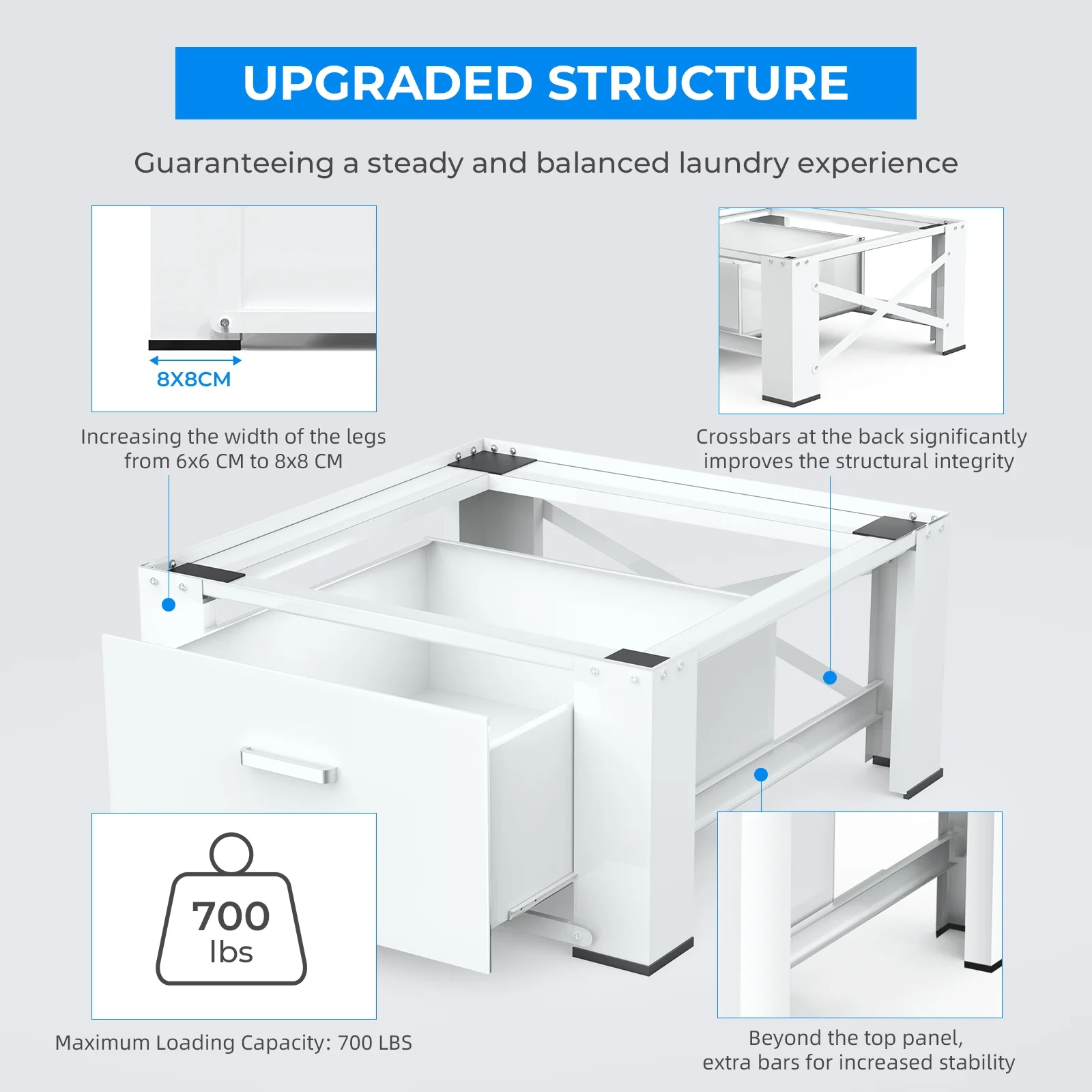 UPGRADED STRUCTURE

Guaranteeing a steady and balanced laundry experience

8X8CM

Increasing the width of the legs from 6x6 CM to 8x8 CM

Crossbars at the back significantly improves the structural integrity

700 lbs

Maximum Loading Capacity: 700 LBS

Beyond the top panel, extra bars for increased stability