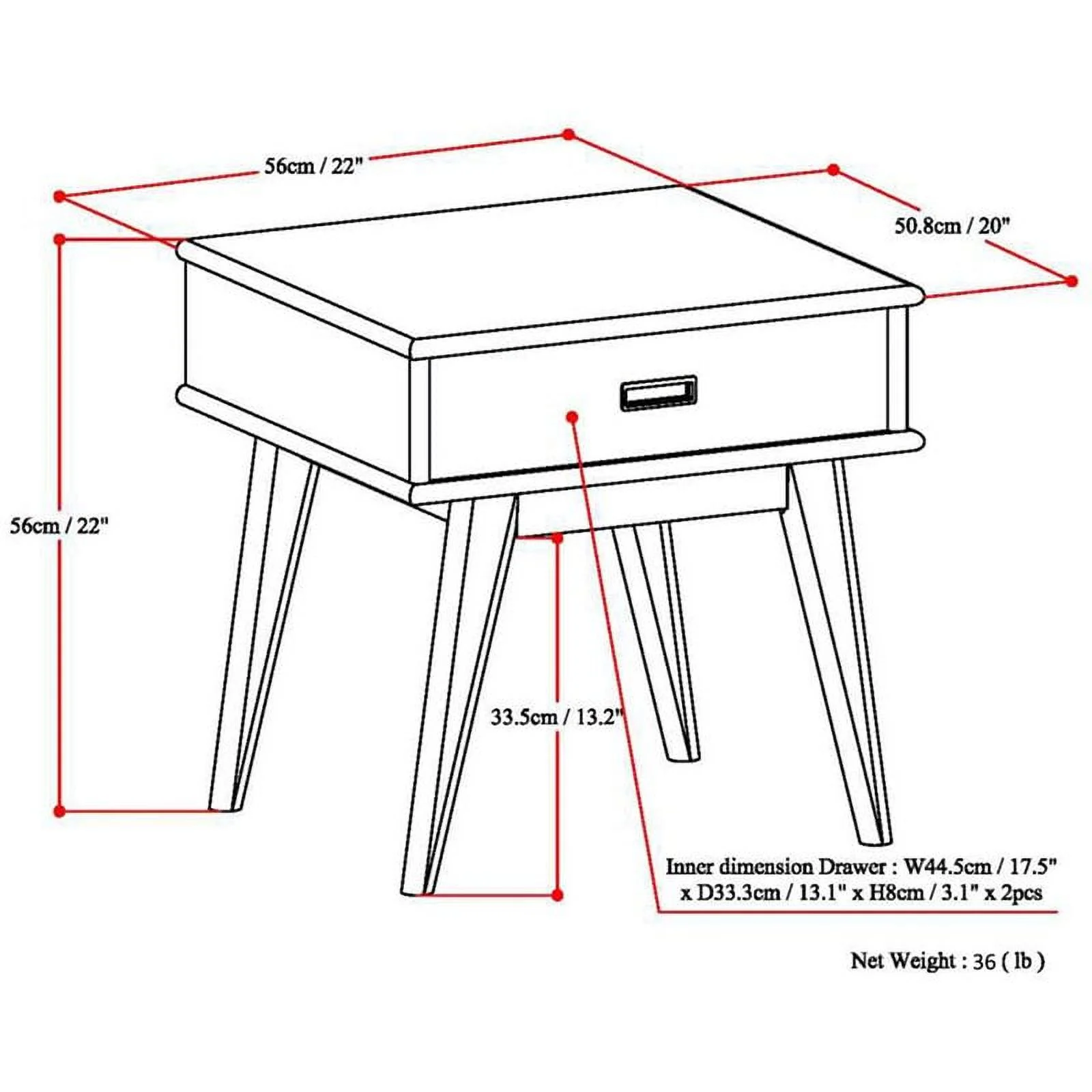 56cm / 22"

50.8cm / 20"

56cm / 22"

33.5cm / 13.2"

Inner dimension Drawer : W44.5cm / 17.5" x D33.3cm / 13.1" x H8cm / 3.1" x 2pcs

Net Weight : 36 ( lb )