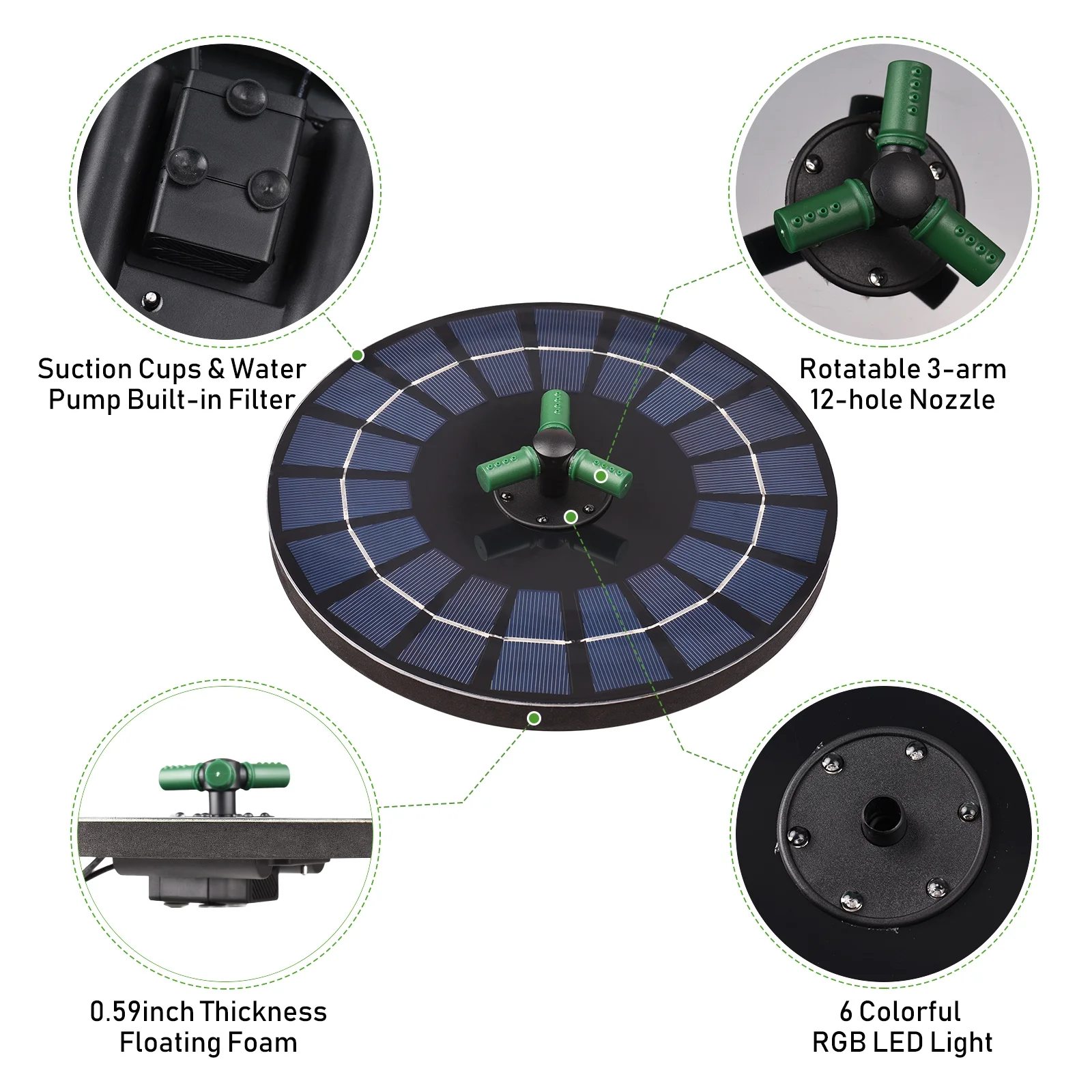 Suction Cups & Water
Pump Built-in Filter

Rotatable 3-arm
12-hole Nozzle

0.59inch Thickness
Floating Foam

6 Colorful
RGB LED Light