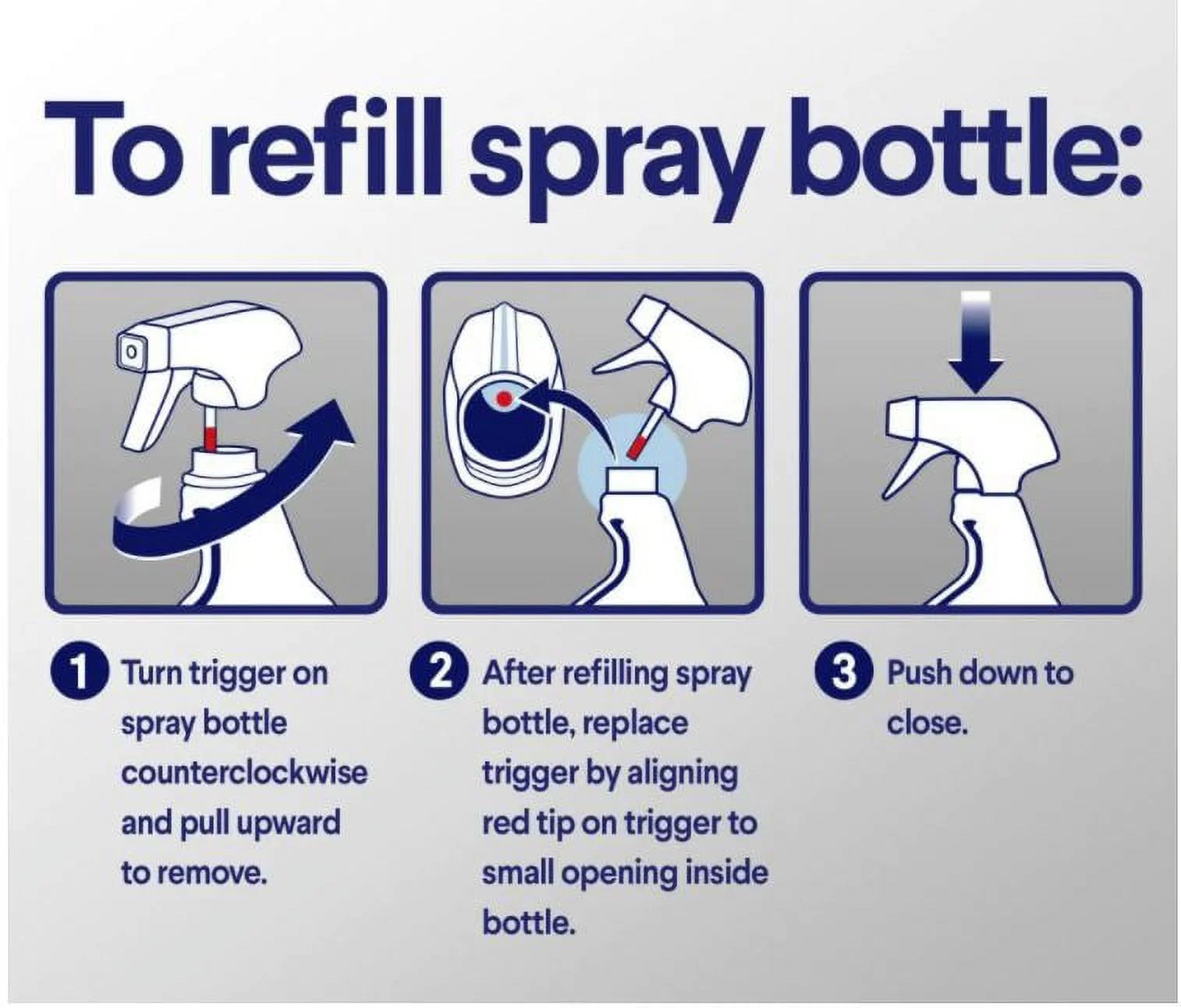 To refill spray bottle:

1 Turn trigger on spray bottle counterclockwise and pull upward to remove.

2 After refilling spray bottle, replace trigger by aligning red tip on trigger to small opening inside bottle.

3 Push down to close.