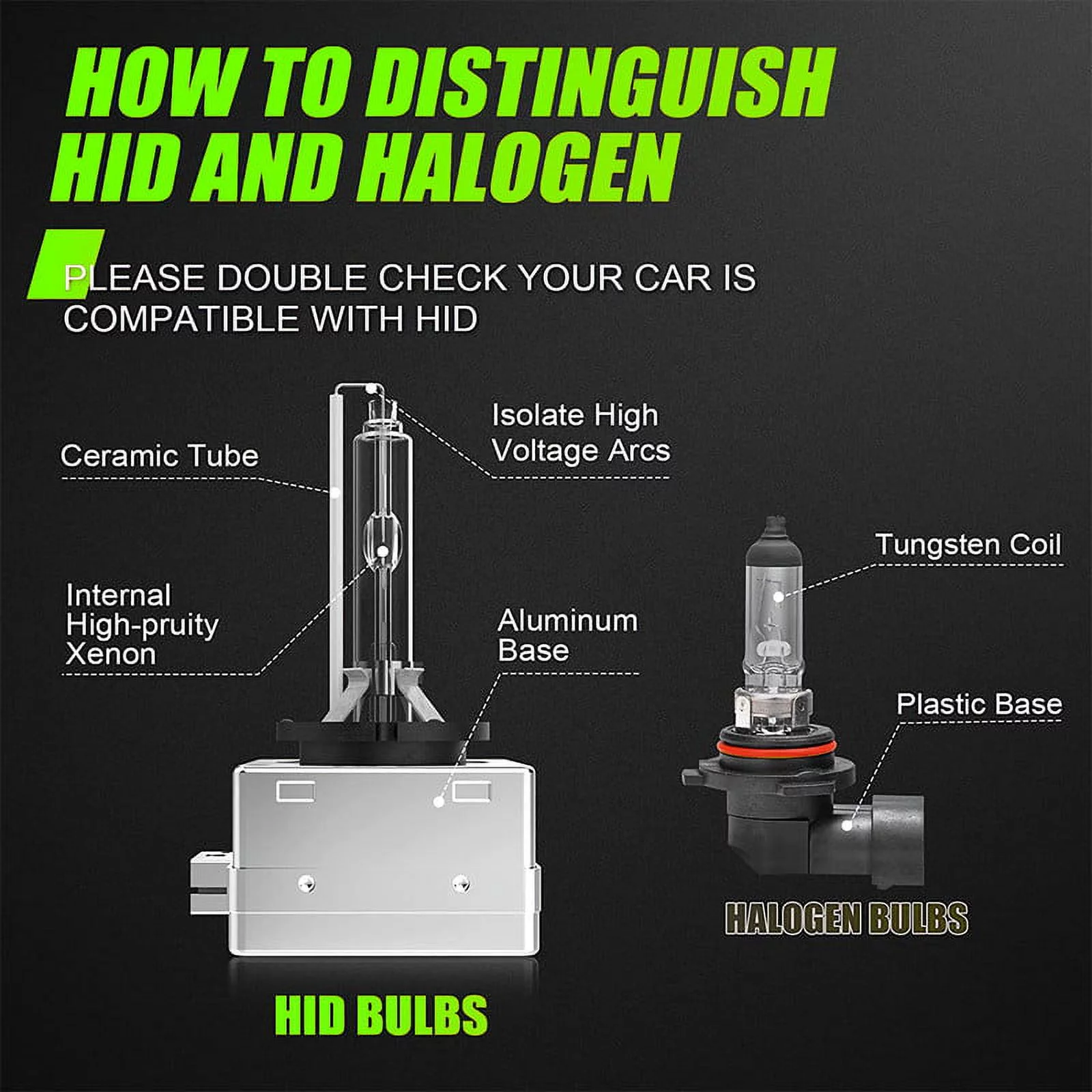 HOW TO DISTINGUISH HID AND HALOGEN

PLEASE DOUBLE CHECK YOUR CAR IS COMPATIBLE WITH HID

Ceramic Tube

Isolate High Voltage Arcs

Internal High-pruity Xenon

Aluminum Base

Tungsten Coil

Plastic Base

HALOGEN BULBS

HID BULBS