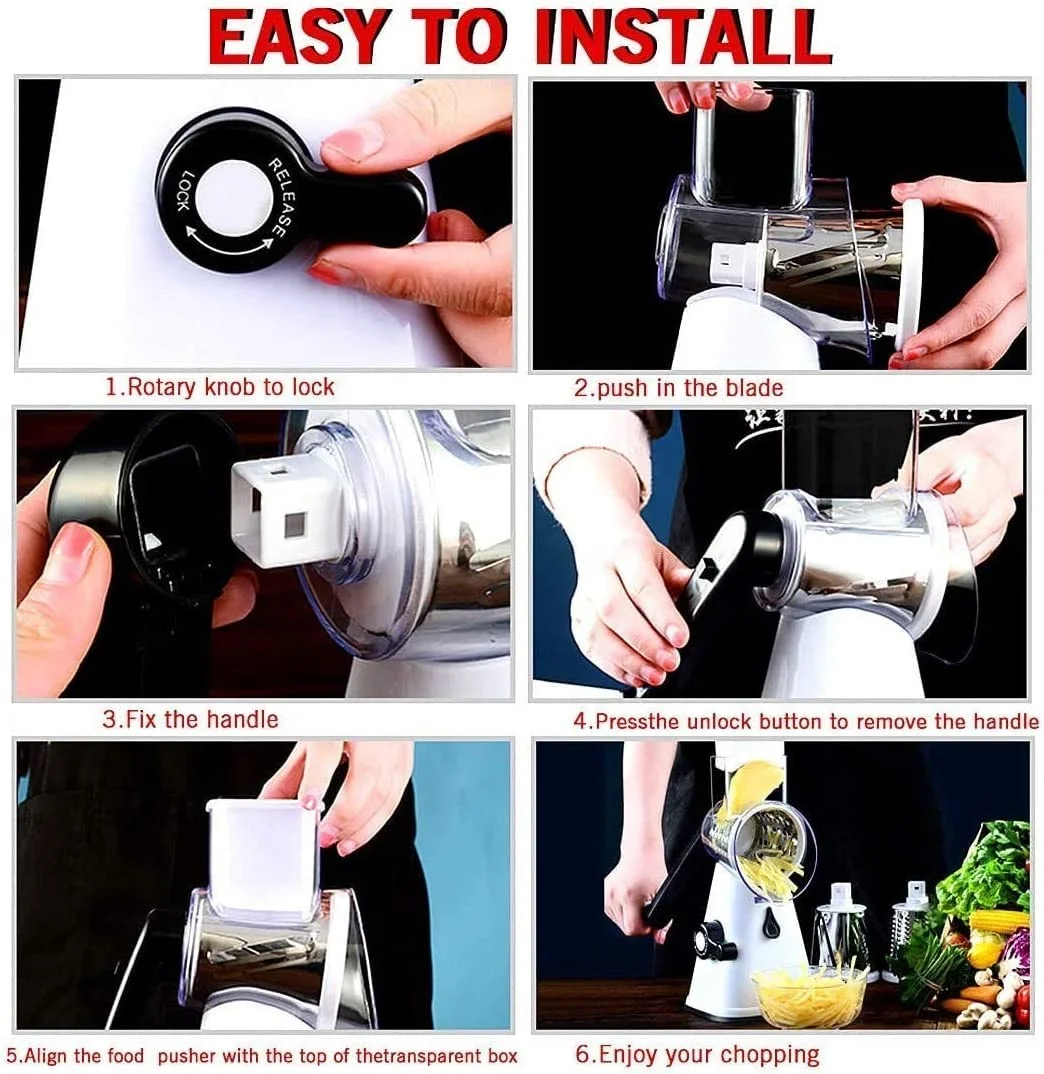 EASY TO INSTALL

LOCK RELEASE

1.Rotary knob to lock

2.push in the blade

3.Fix the handle

4.Pressthe unlock button to remove the handle

5.Align the food pusher with the top of thetransparent box

6.Enjoy your chopping