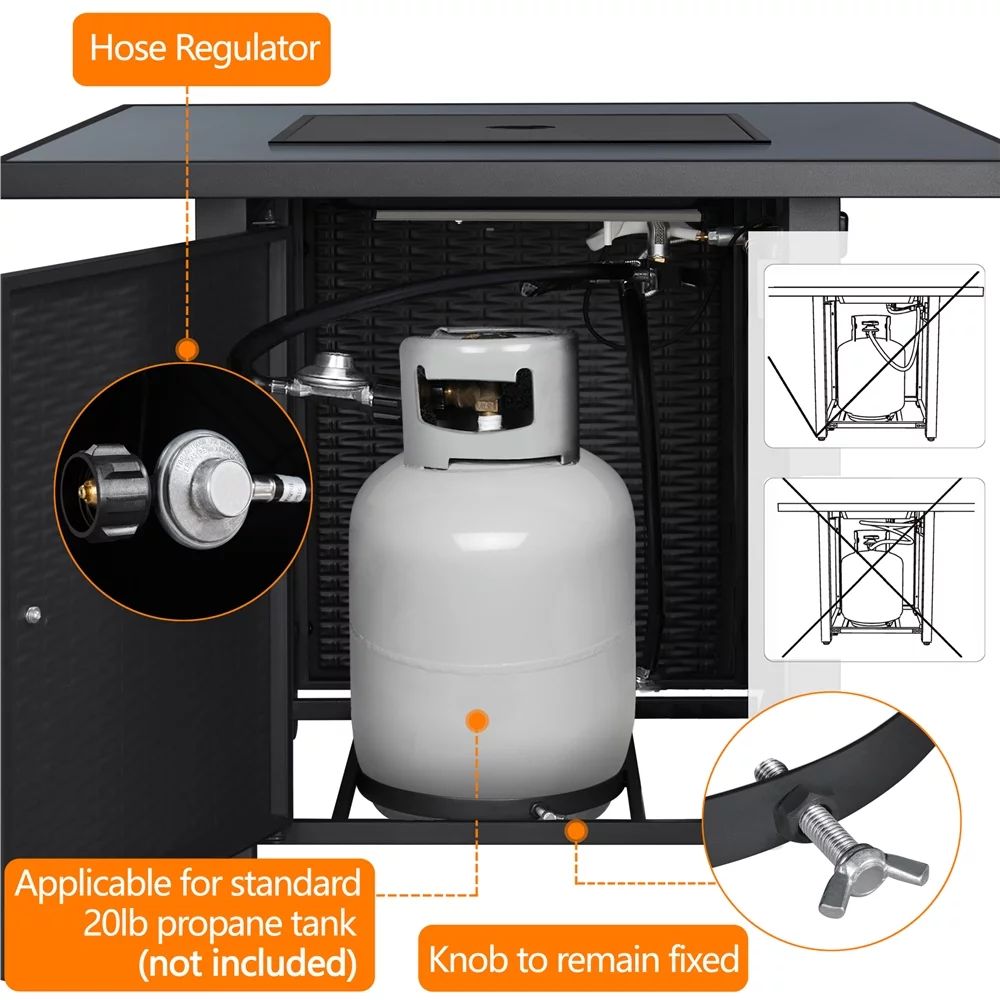 Hose Regulator

Applicable for standard 20lb propane tank (not included)

Knob to remain fixed