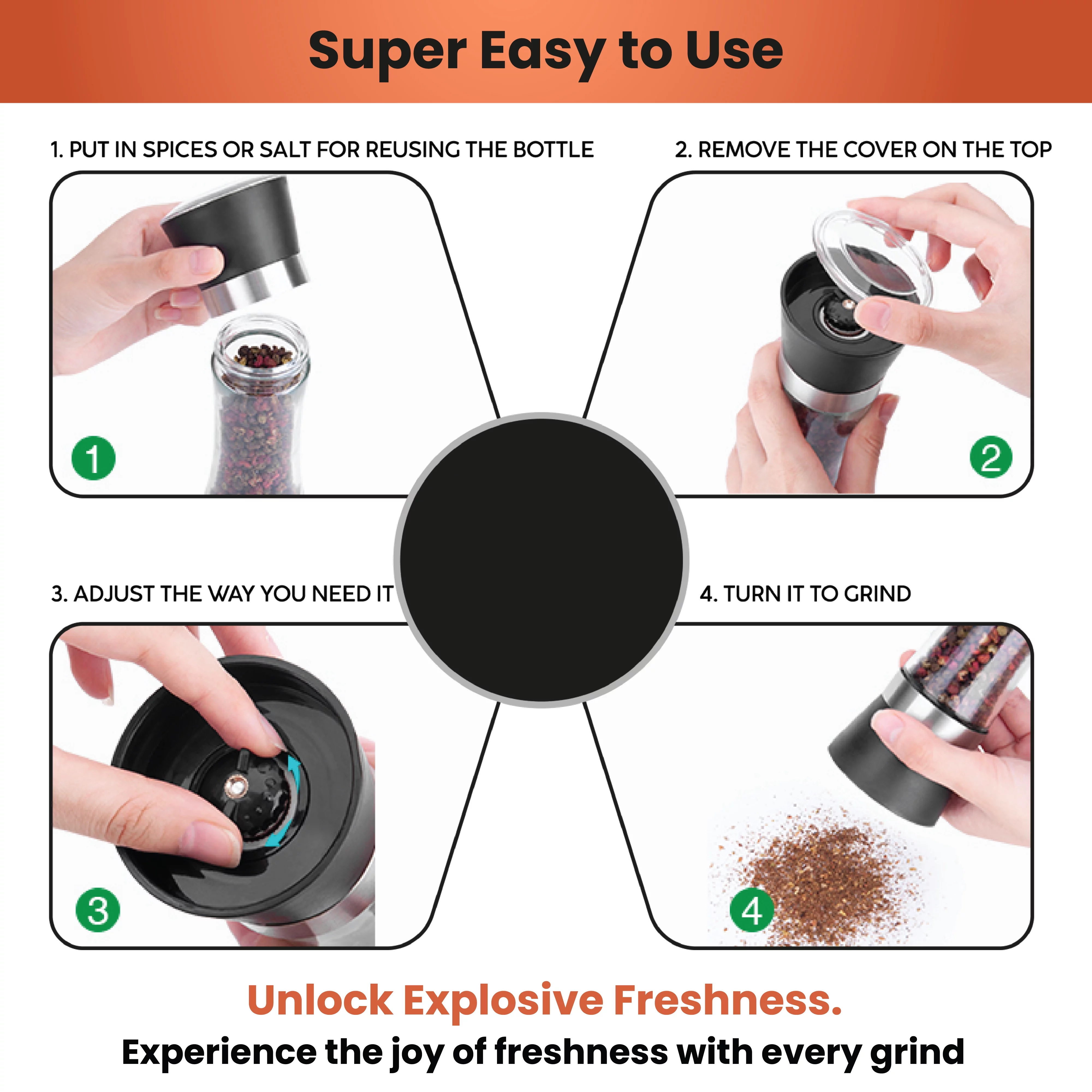 Super Easy to Use

1. PUT IN SPICES OR SALT FOR REUSING THE BOTTLE

1

2. REMOVE THE COVER ON THE TOP

2

3. ADJUST THE WAY YOU NEED IT

3

4. TURN IT TO GRIND

4

Unlock Explosive Freshness.

Experience the joy of freshness with every grind