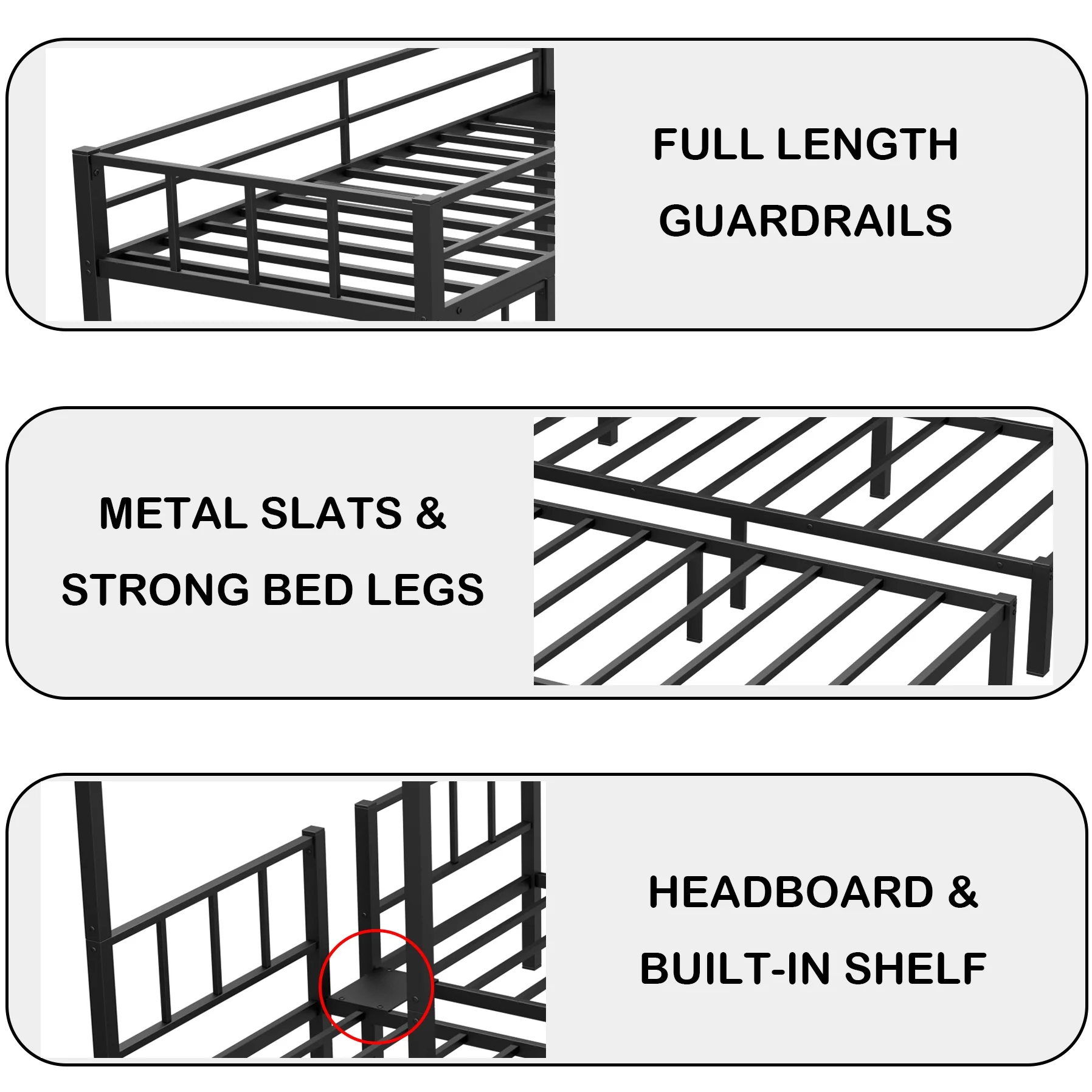 FULL LENGTH GUARDRAILS

METAL SLATS & STRONG BED LEGS

HEADBOARD & BUILT-IN SHELF