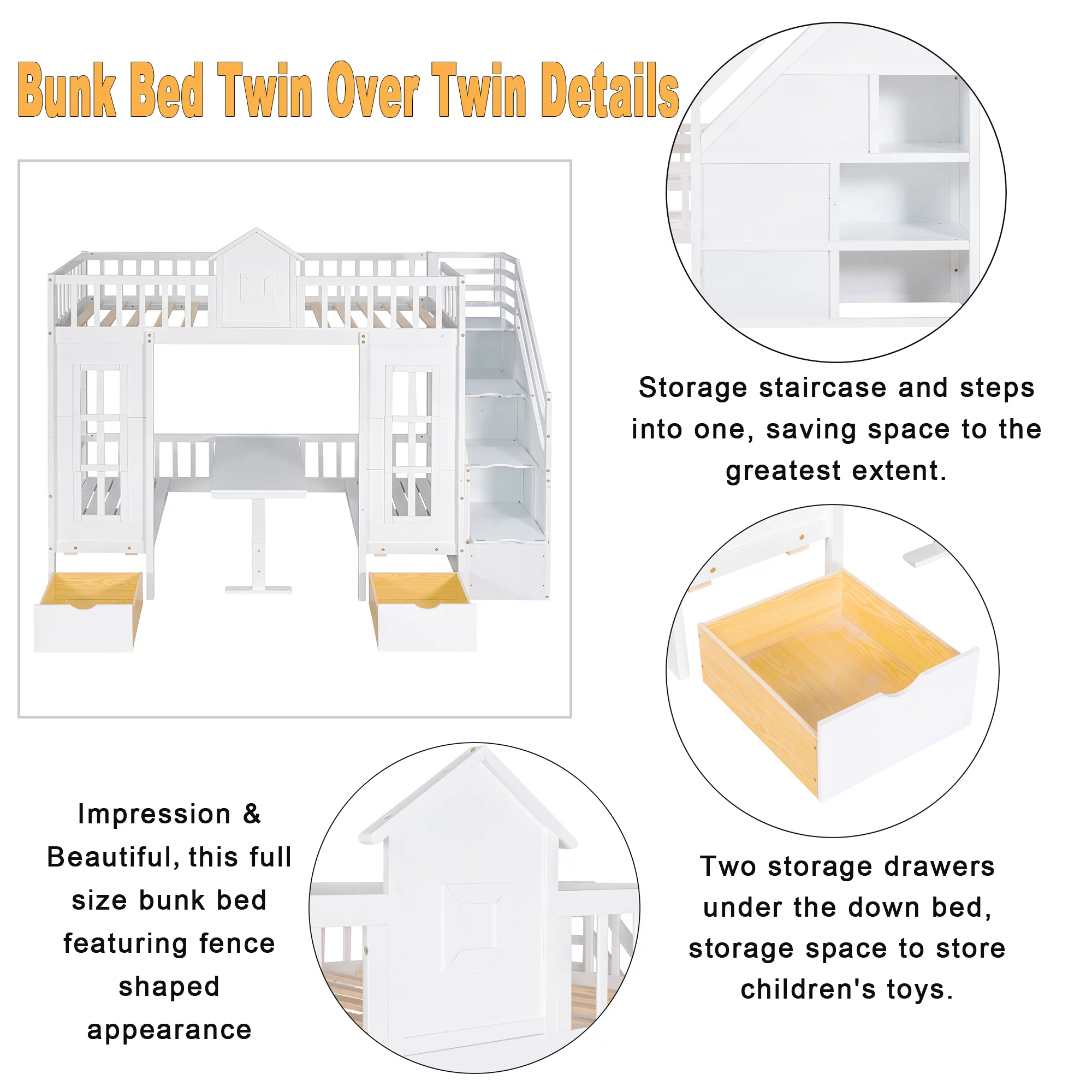 Bunk Bed Twin Over Twin Details

Storage staircase and steps into one, saving space to the greatest extent.

Two storage drawers under the down bed, storage space to store children's toys.

Impression & Beautiful, this full size bunk bed featuring fence shaped appearance