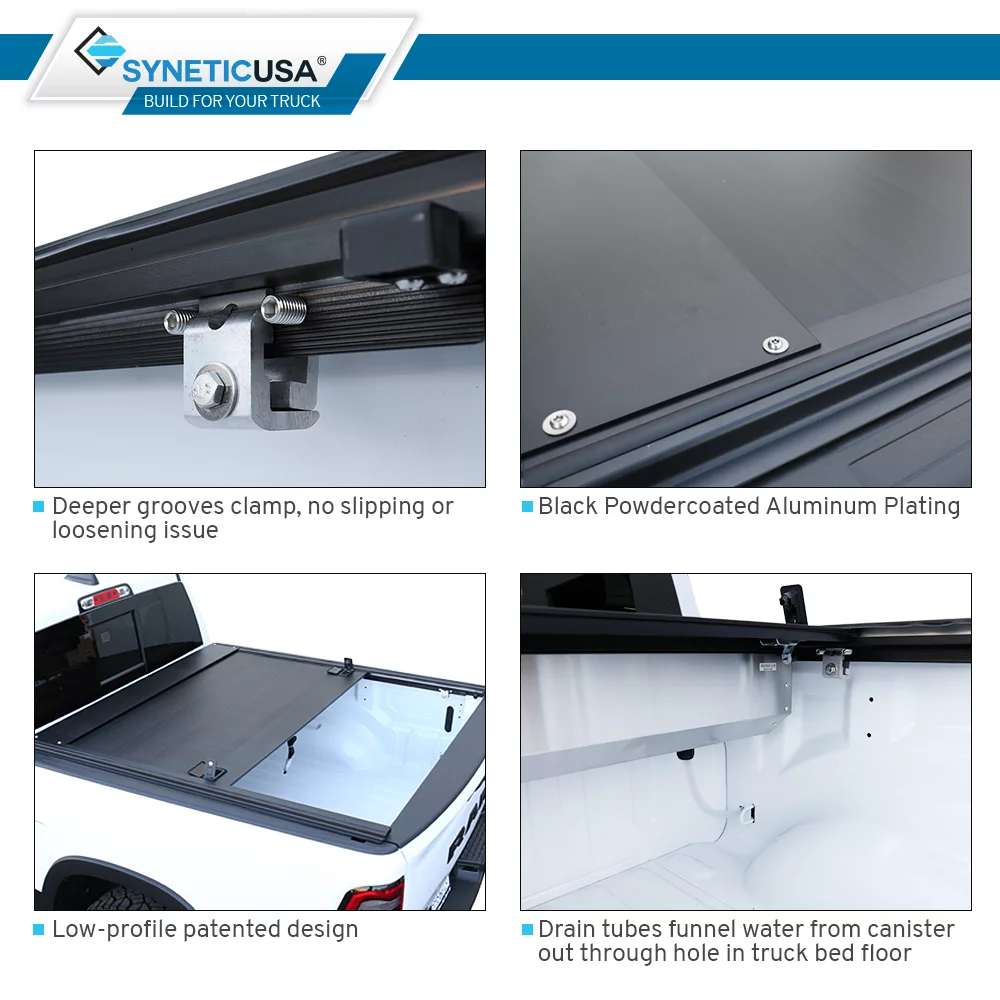 SYNETICUSA®
BUILD FOR YOUR TRUCK

Deeper grooves clamp, no slipping or loosening issue

Black Powdercoated Aluminum Plating

Low-profile patented design

Drain tubes funnel water from canister out through hole in truck bed floor