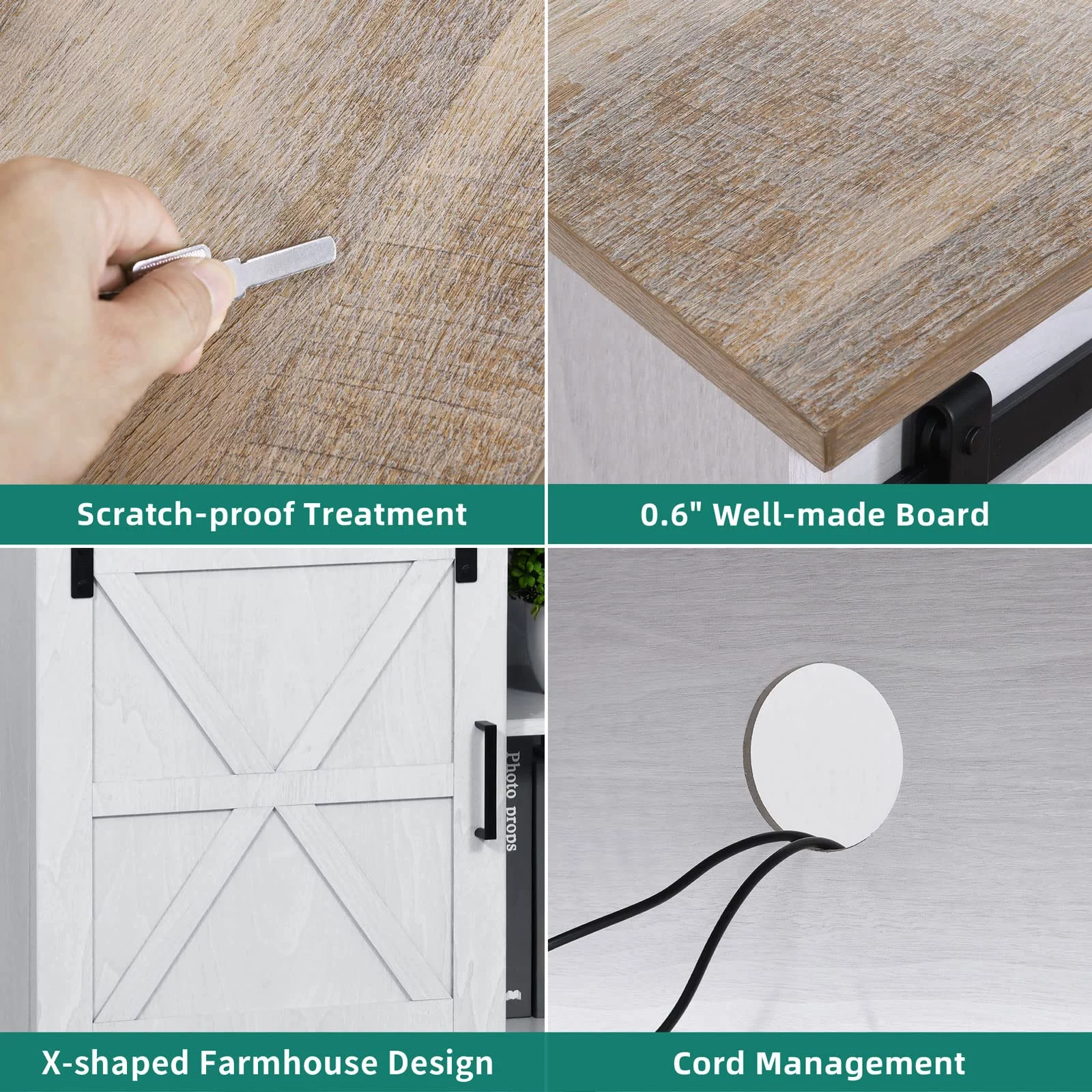 Scratch-proof Treatment

0.6" Well-made Board

Photo props

X-shaped Farmhouse Design

Cord Management