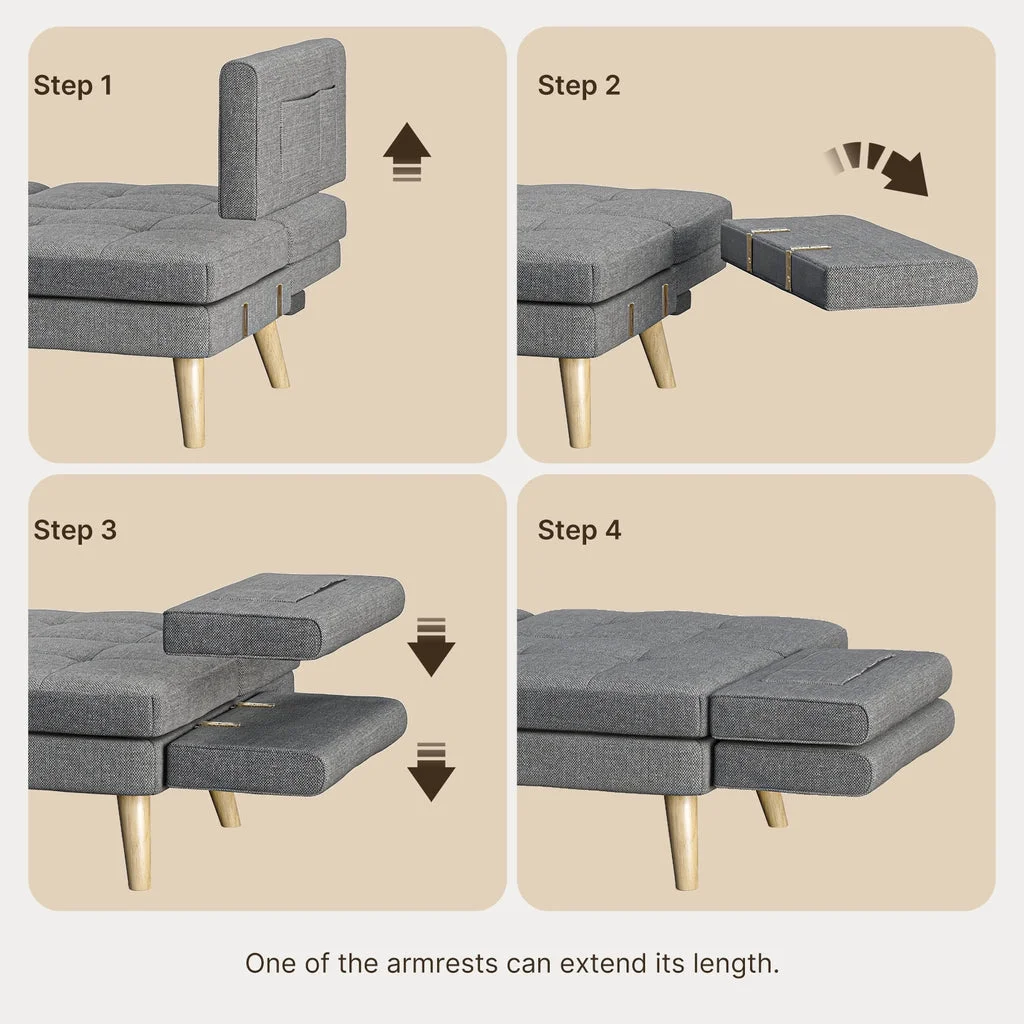 Step 1

Step 2

Step 3

Step 4

One of the armrests can extend its length.