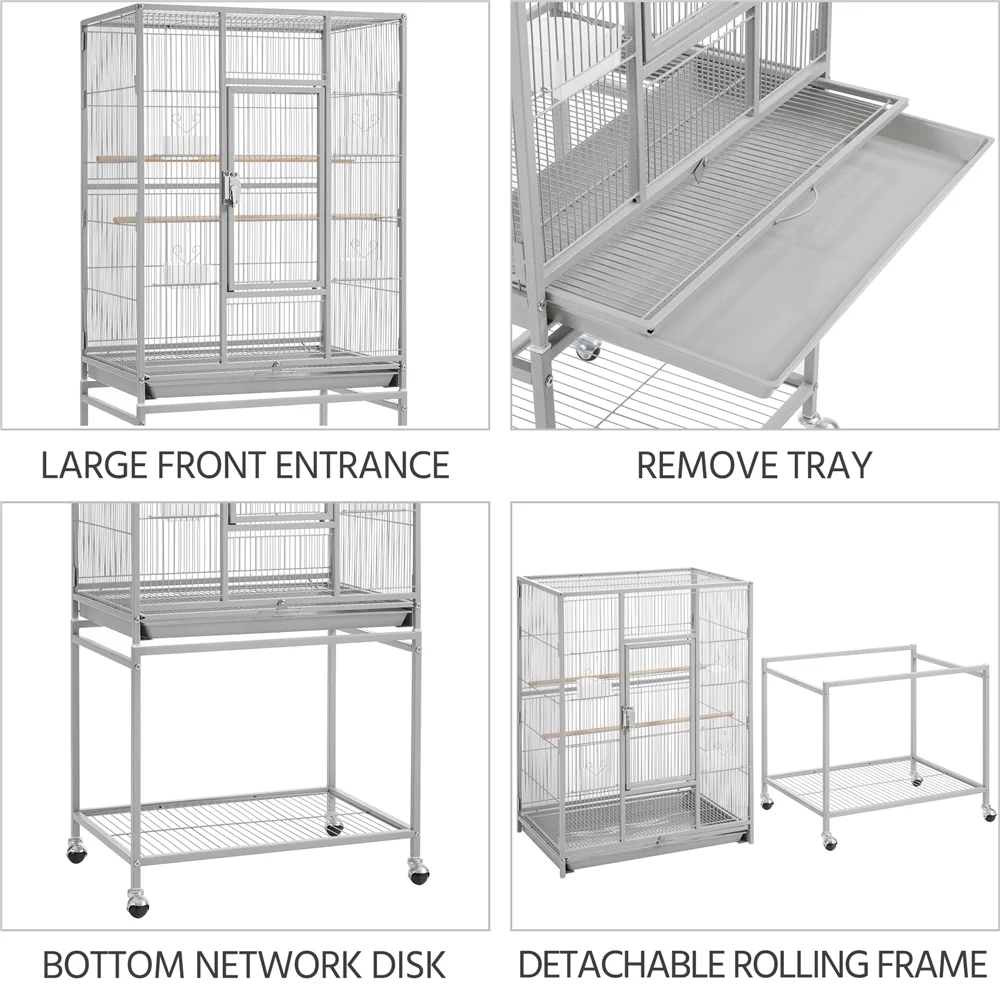 LARGE FRONT ENTRANCE

REMOVE TRAY

BOTTOM NETWORK DISK

DETACHABLE ROLLING FRAME