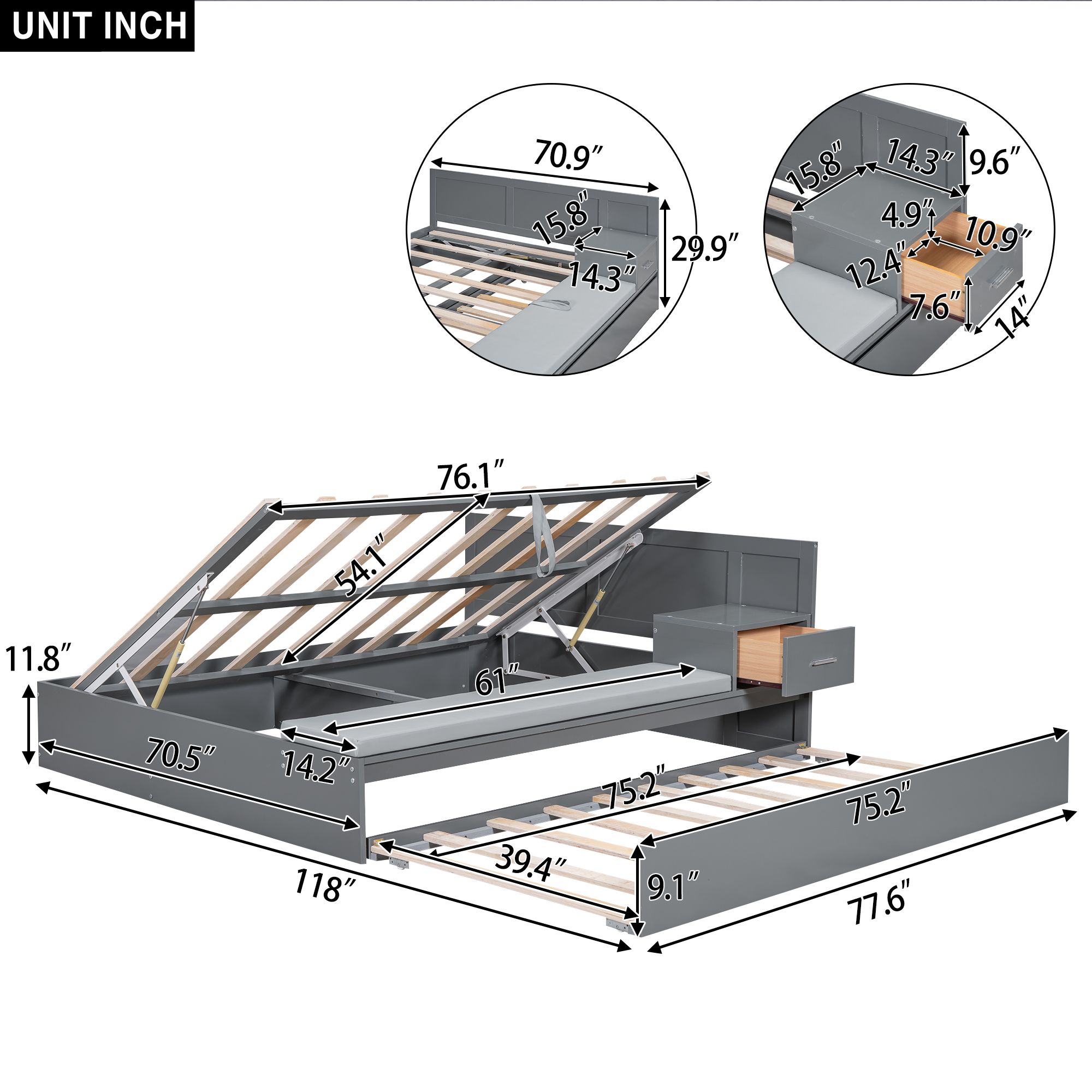 UNIT INCH

70.9″
15.8″
14.3″
29.9″

15.8″
14.3″
9.6″
4.9″
10.9″
12.4″
7.6″
14″

76.1″
54.1″
11.8″
61″
70.5″
14.2″
75.2″
75.2″
39.4″
9.1″
118″
77.6″