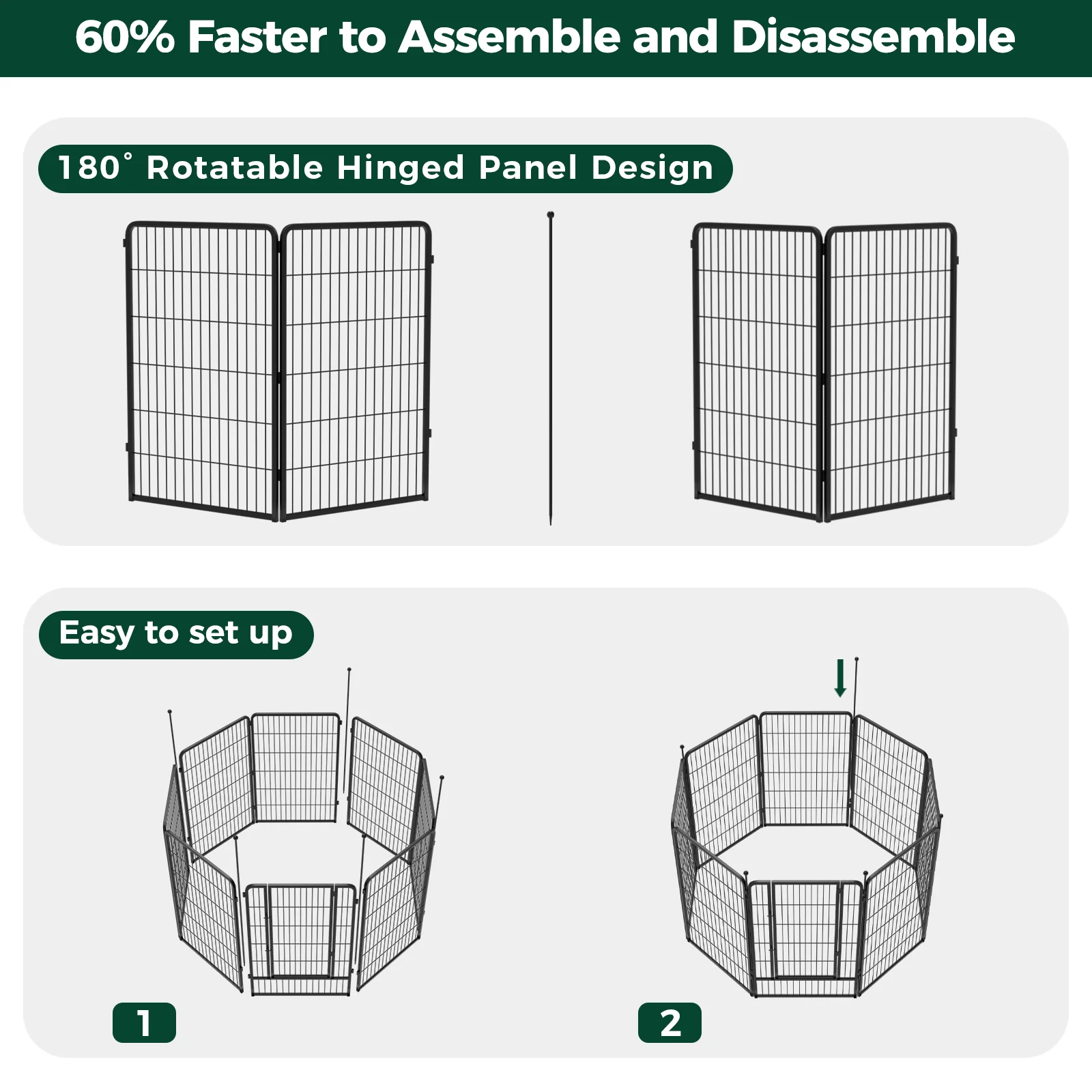 60% Faster to Assemble and Disassemble

180° Rotatable Hinged Panel Design

Easy to set up

1

2