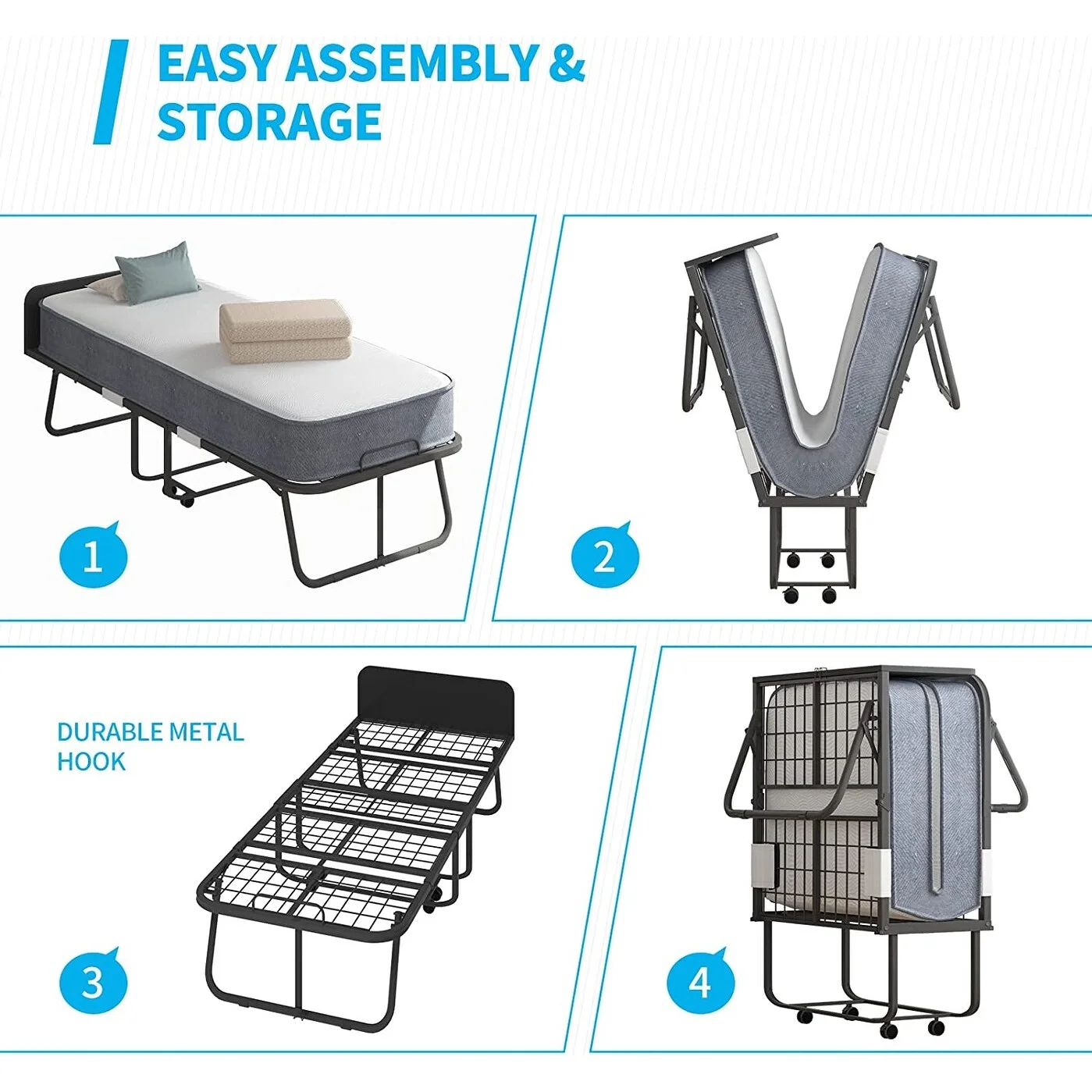 EASY ASSEMBLY & STORAGE

1

2

DURABLE METAL HOOK

3

4