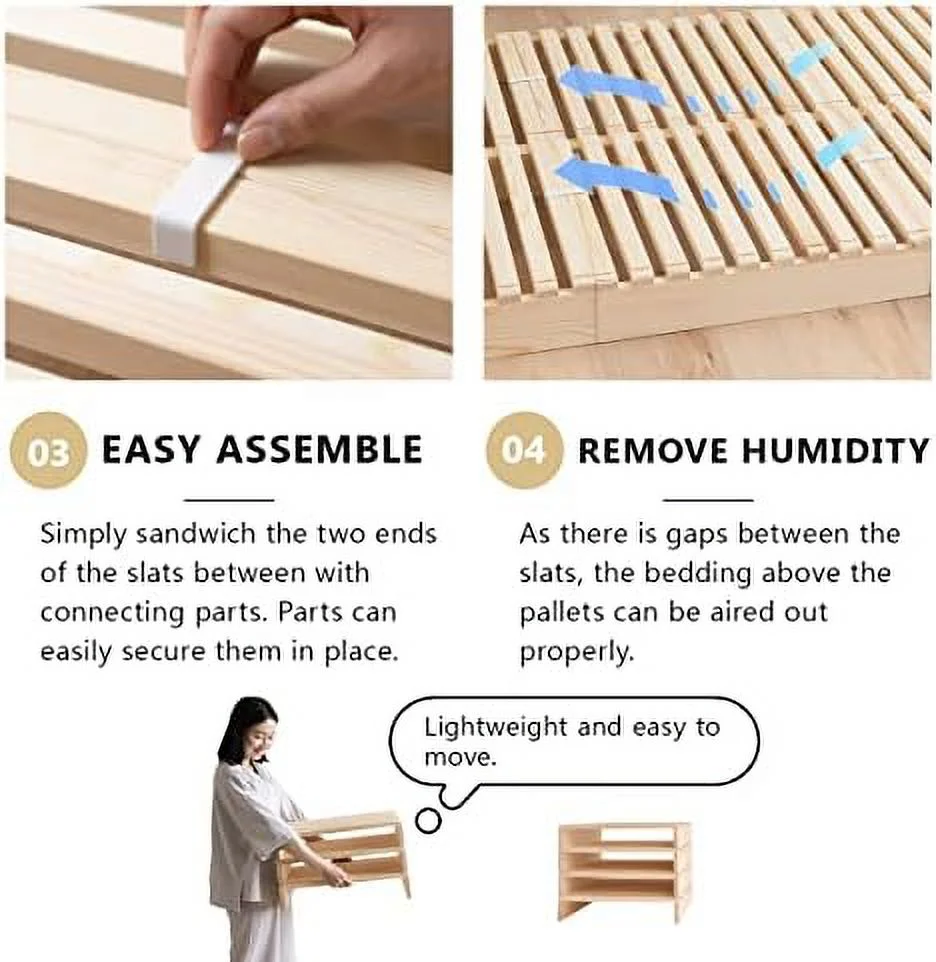 03 EASY ASSEMBLE

Simply sandwich the two ends of the slats between with connecting parts. Parts can easily secure them in place.

04 REMOVE HUMIDITY

As there is gaps between the slats, the bedding above the pallets can be aired out properly.

Lightweight and easy to move.