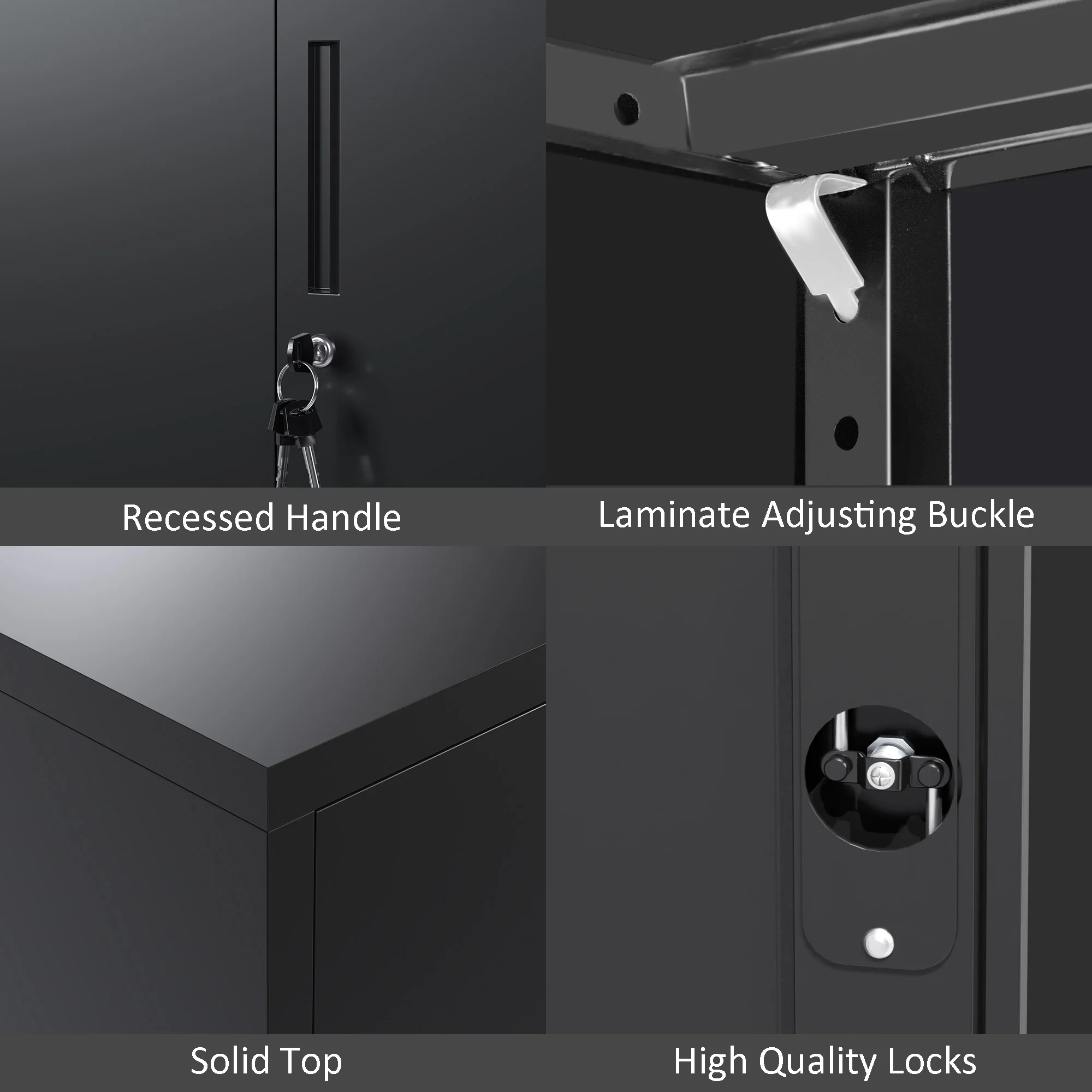 Recessed Handle

Laminate Adjusting Buckle

Solid Top

High Quality Locks