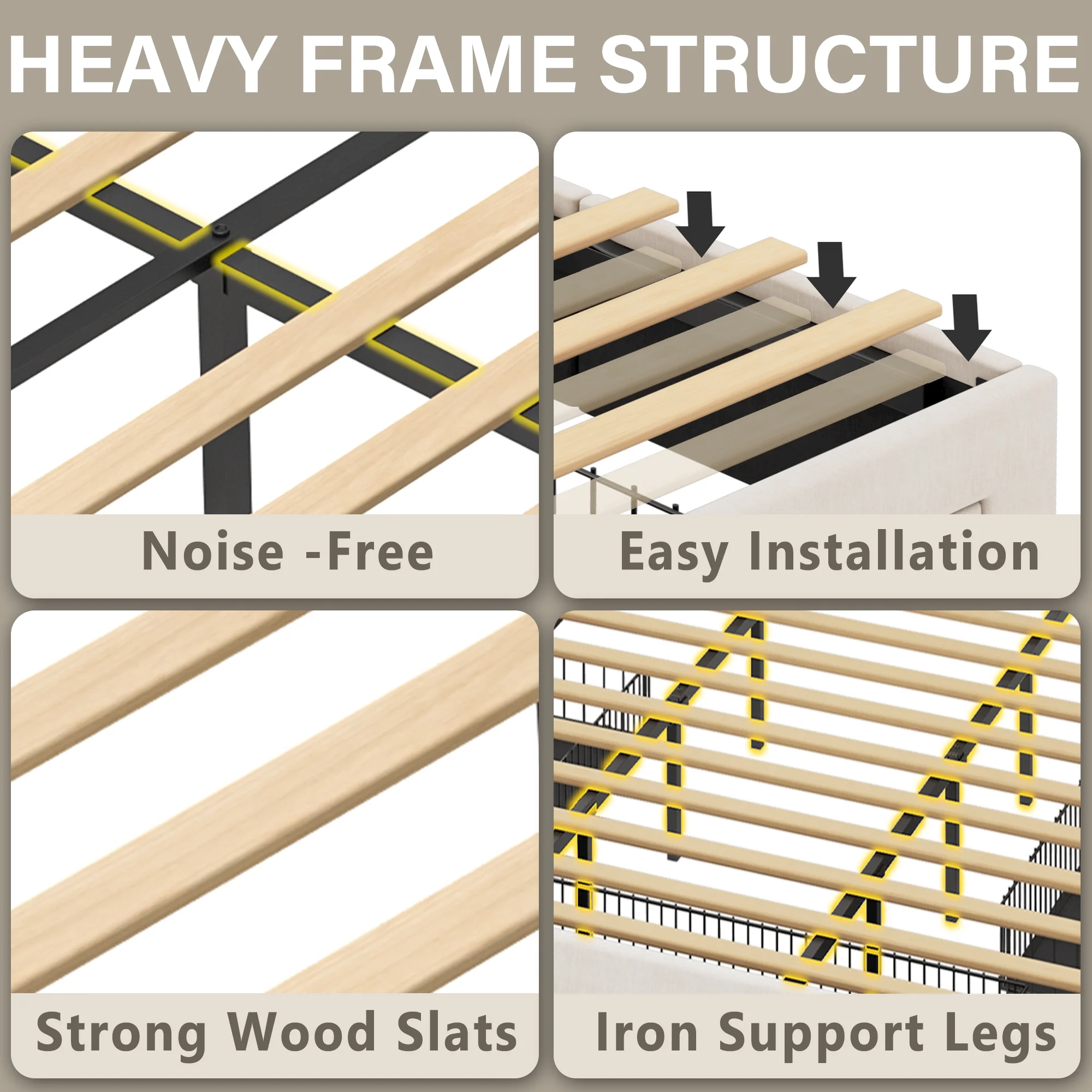 HEAVY FRAME STRUCTURE

Noise -Free

Easy Installation

Strong Wood Slats

Iron Support Legs