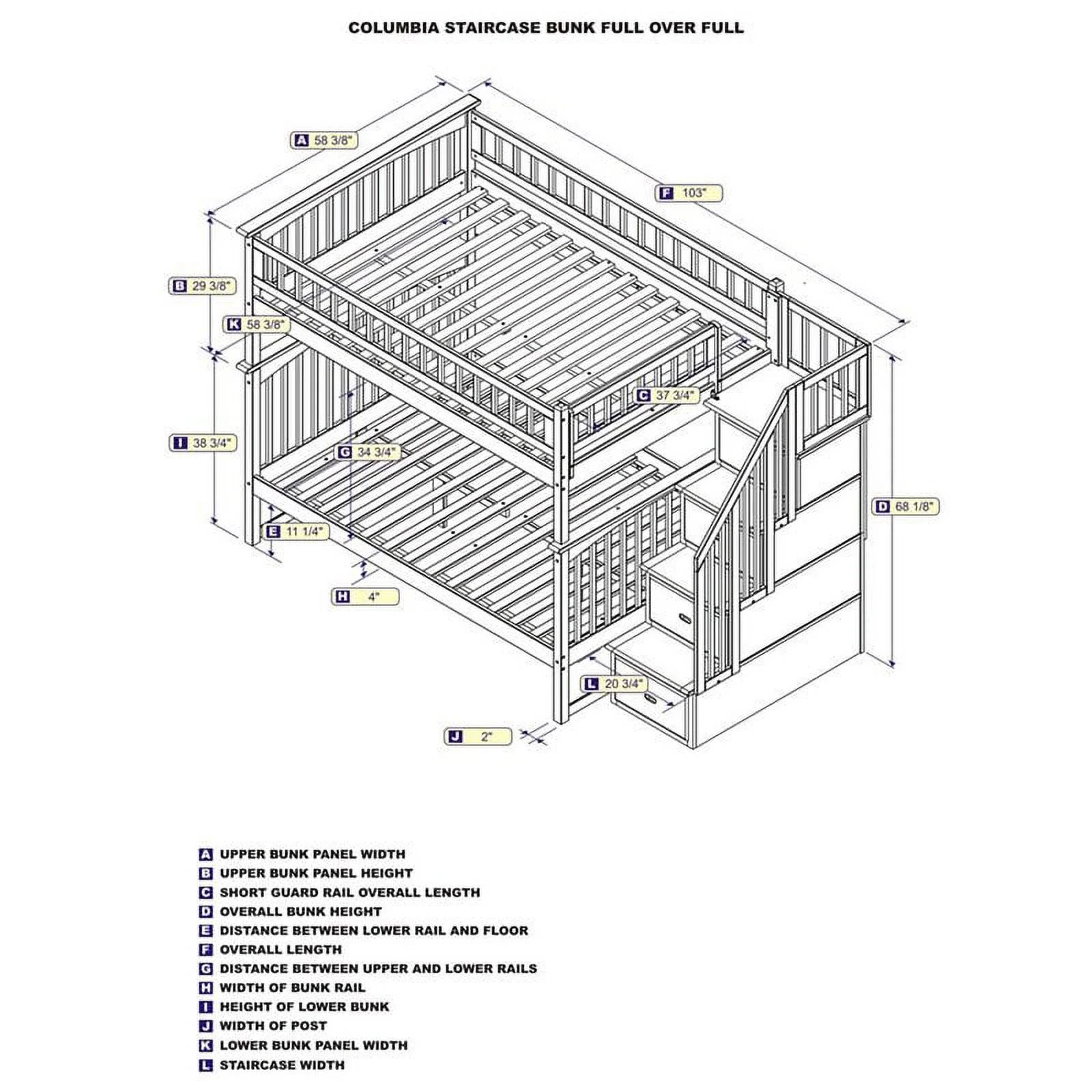 COLUMBIA STAIRCASE BUNK FULL OVER FULL

A 58 3/8"

F 103"

B 29 3/8"

K 58 3/8"

C 37 3/4"

I 38 3/4"

G 34 3/4"

D 68 1/8"

E 11 1/4"

H 4"

L 20 3/4"

J 2"

A UPPER BUNK PANEL WIDTH
B UPPER BUNK PANEL HEIGHT
C SHORT GUARD RAIL OVERALL LENGTH
D OVERALL BUNK HEIGHT
E DISTANCE BETWEEN LOWER RAIL AND FLOOR
F OVERALL LENGTH
G DISTANCE BETWEEN UPPER AND LOWER RAILS
H WIDTH OF BUNK RAIL
I HEIGHT OF LOWER BUNK
J WIDTH OF POST
K LOWER BUNK PANEL WIDTH
L STAIRCASE WIDTH