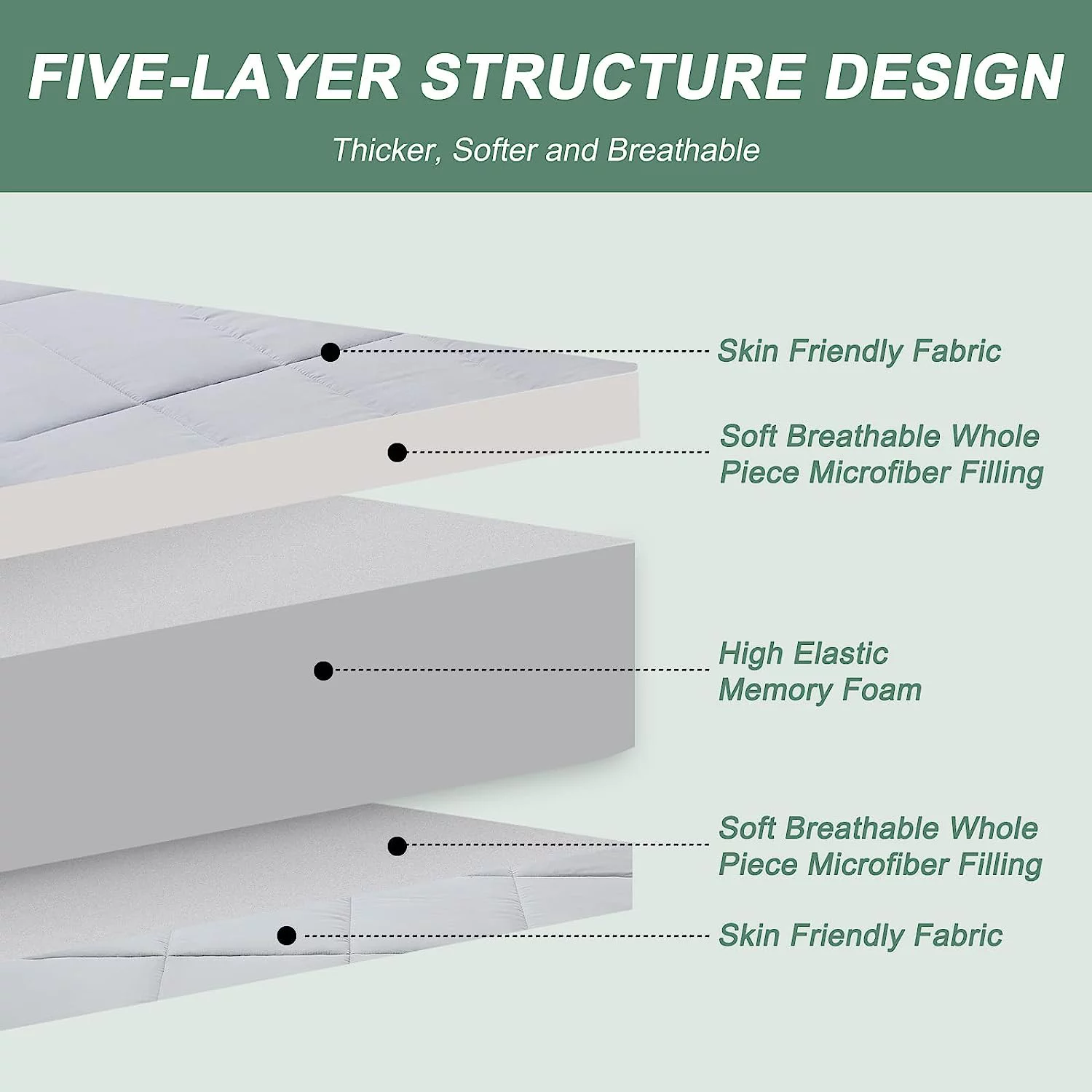 FIVE-LAYER STRUCTURE DESIGN

Thicker, Softer and Breathable

Skin Friendly Fabric

Soft Breathable Whole Piece Microfiber Filling

High Elastic Memory Foam

Soft Breathable Whole Piece Microfiber Filling

Skin Friendly Fabric