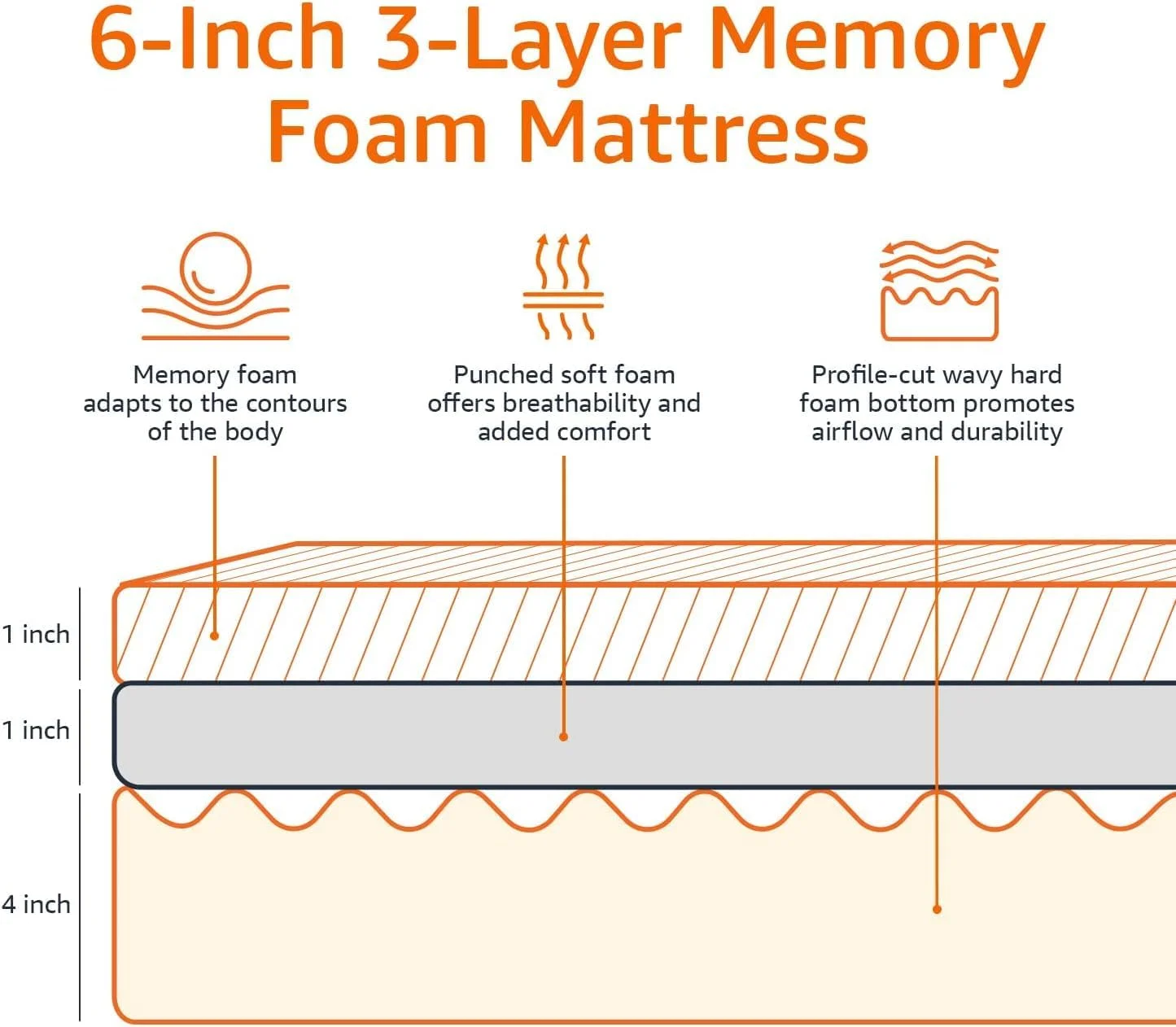 6-Inch 3-Layer Memory Foam Mattress

Memory foam adapts to the contours of the body

Punched soft foam offers breathability and added comfort

Profile-cut wavy hard foam bottom promotes airflow and durability

1 inch

1 inch

4 inch