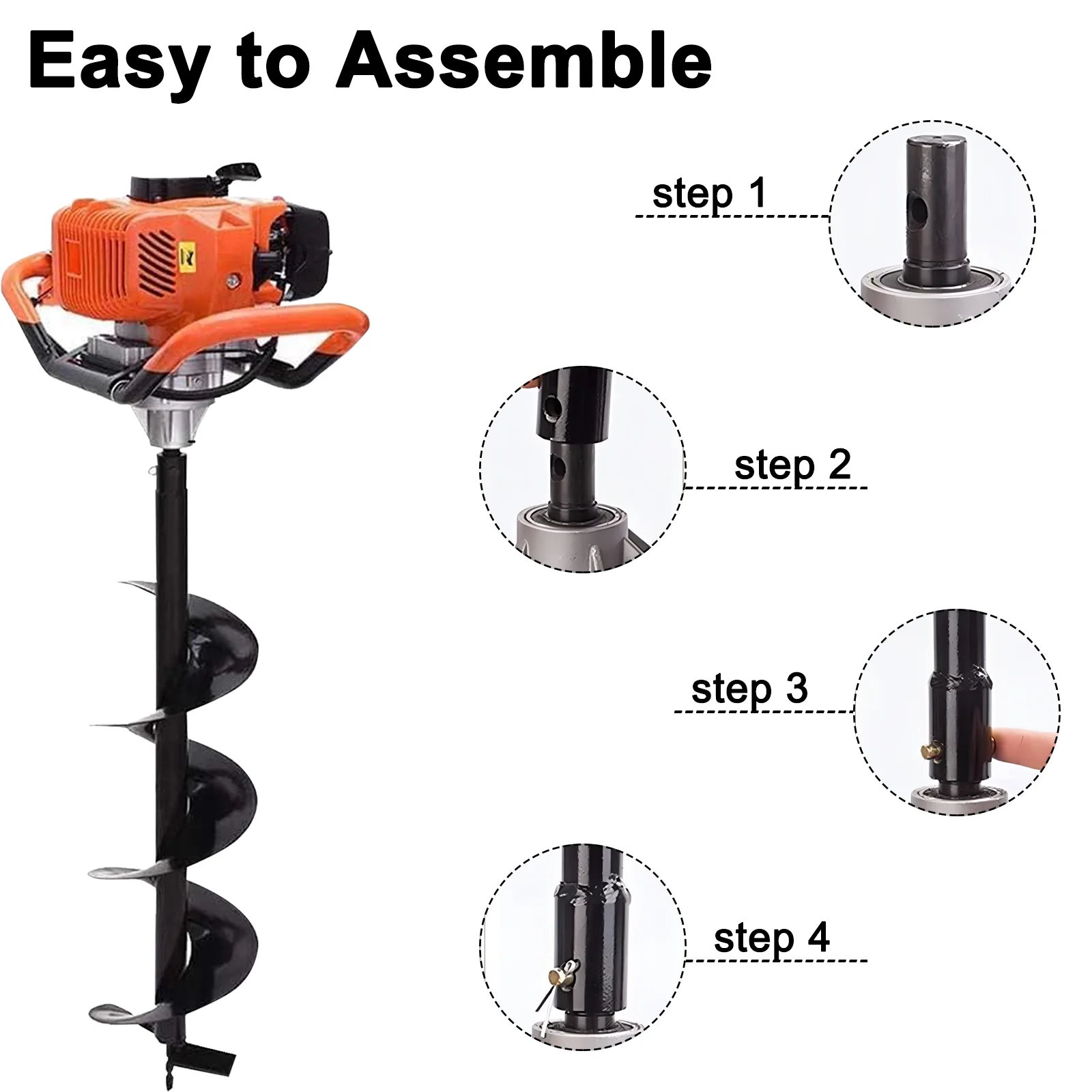 Easy to Assemble

step 1

step 2

step 3

step 4