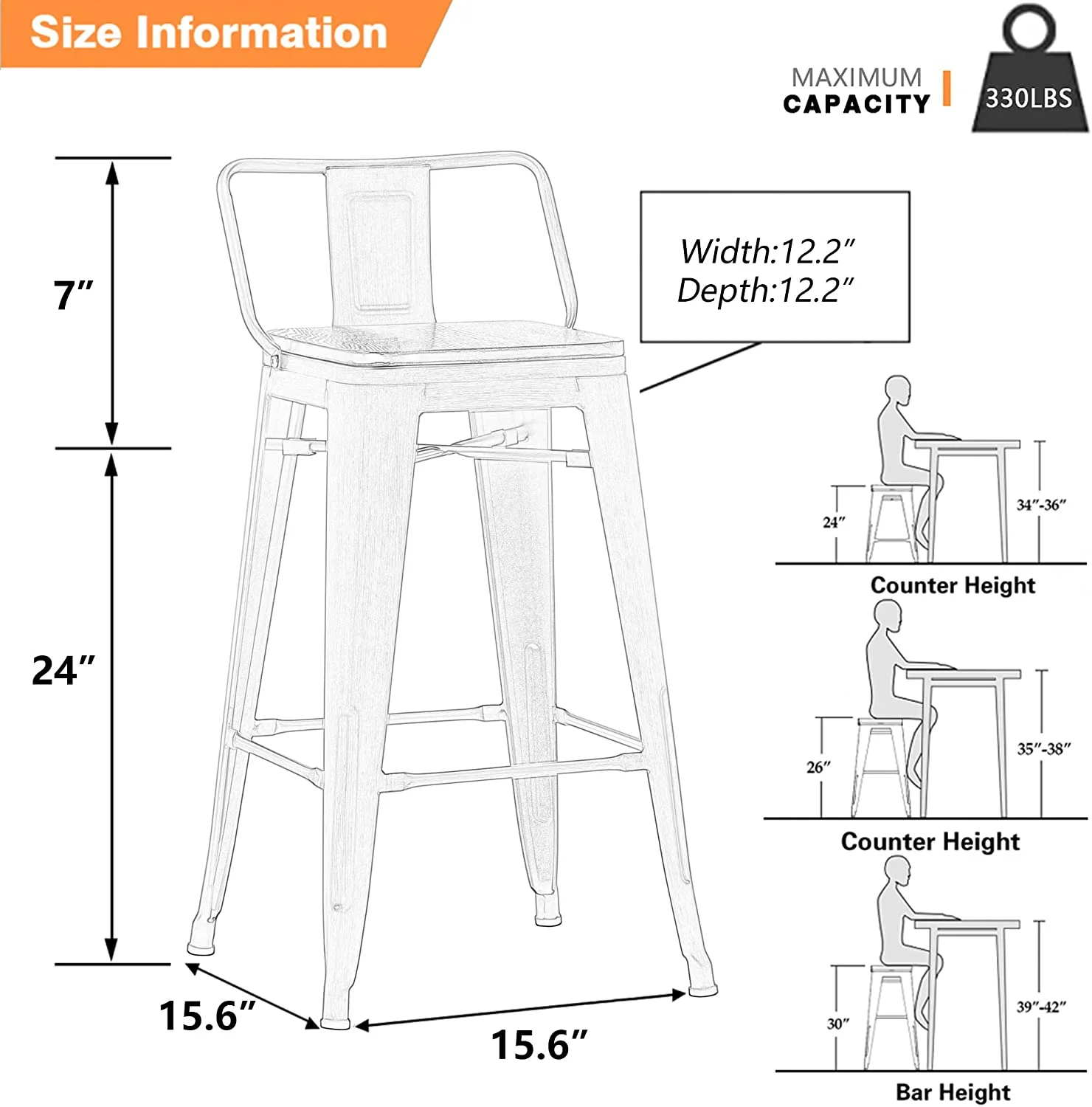 Size Information

MAXIMUM
CAPACITY

330LBS

7″

24″

15.6″

15.6″

Width:12.2″
Depth:12.2″

24″

34″-36″

Counter Height

26″

35″-38″

Counter Height

30″

39″-42″

Bar Height