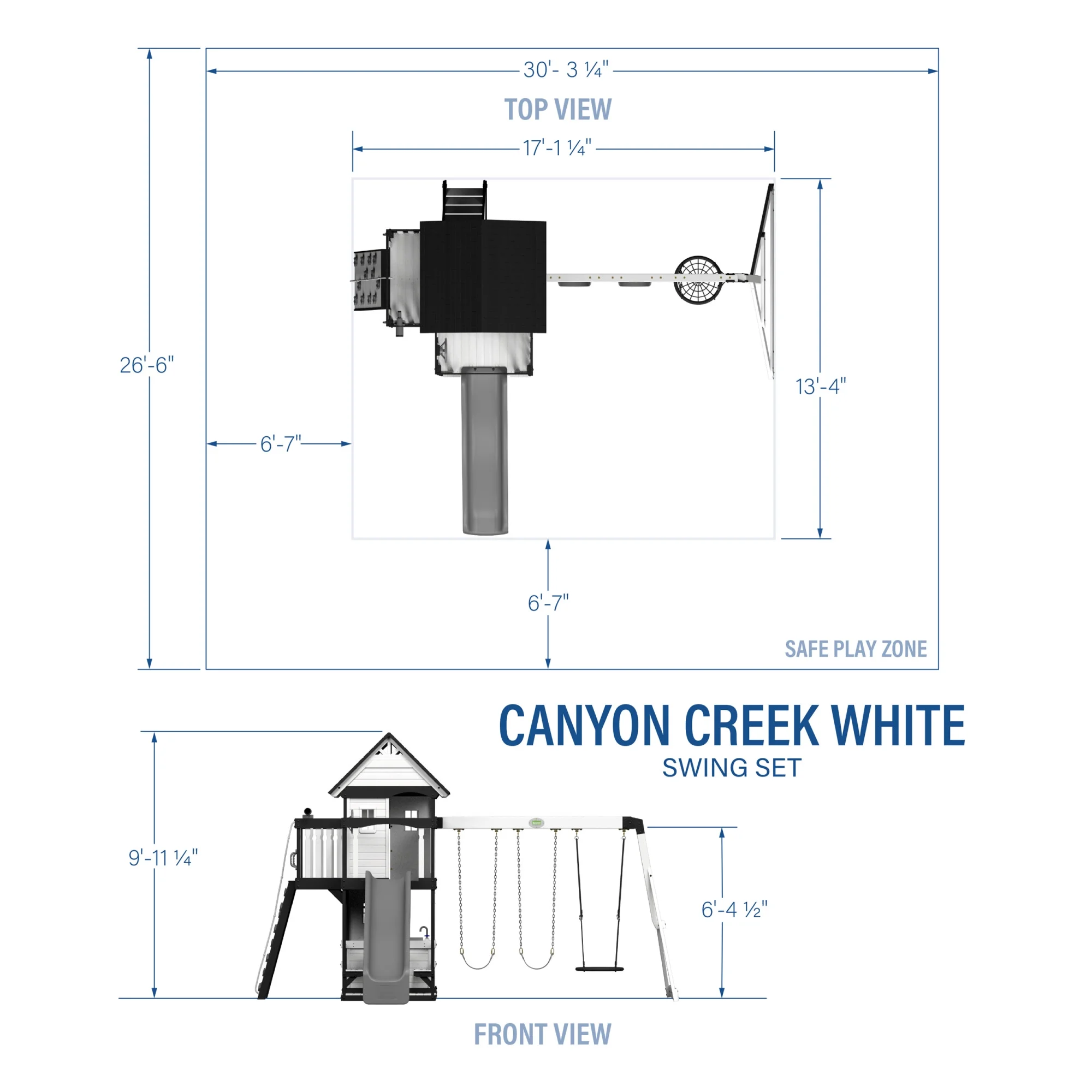 30'- 3 ¼"

TOP VIEW

17'-1 ¼"

26'-6"

13'-4"

6'-7"

6'-7"

SAFE PLAY ZONE

CANYON CREEK WHITE
SWING SET

9'-11 ¼"

6'-4 ½"

FRONT VIEW