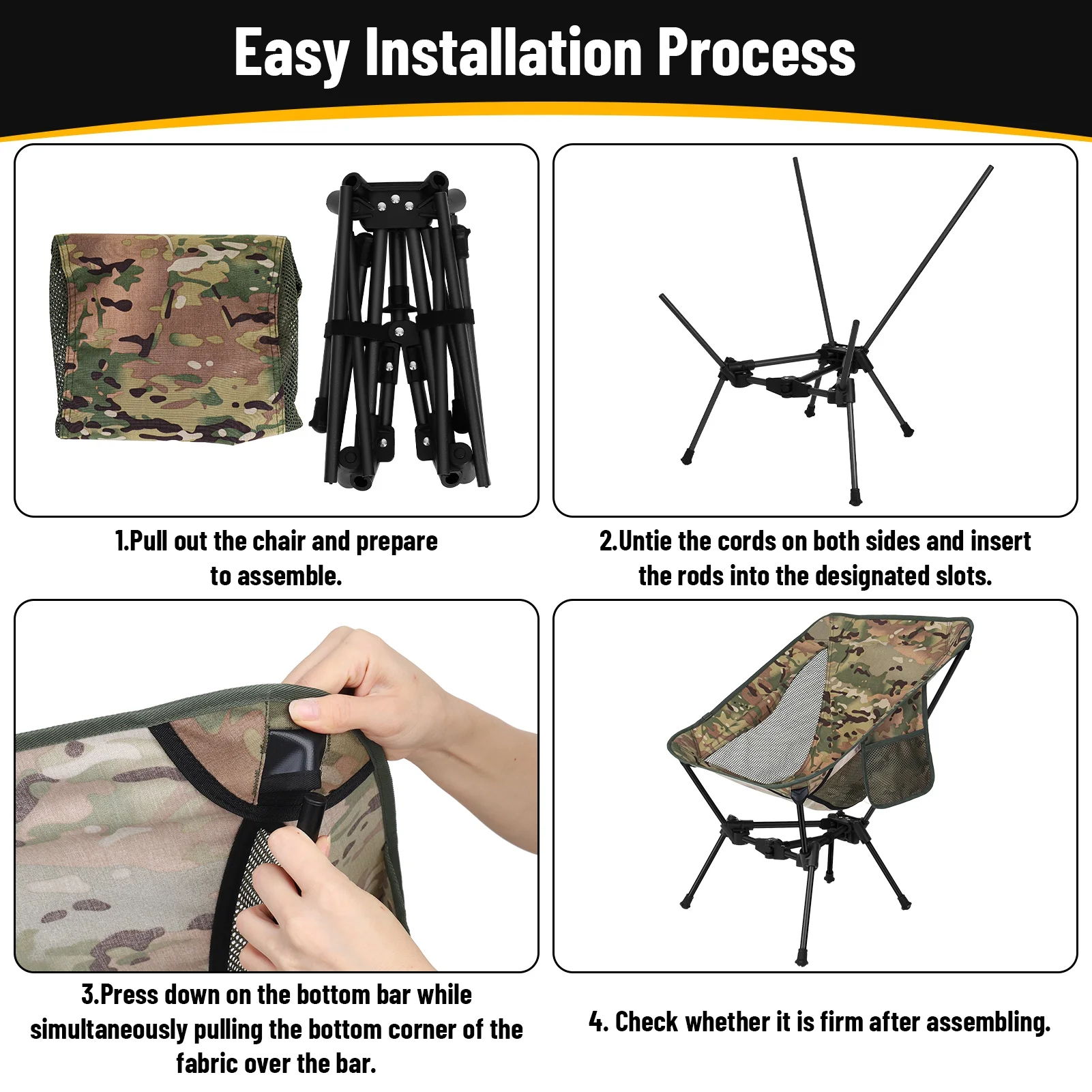 Easy Installation Process

1.Pull out the chair and prepare to assemble.

2.Untie the cords on both sides and insert the rods into the designated slots.

3.Press down on the bottom bar while simultaneously pulling the bottom corner of the fabric over the bar.

4. Check whether it is firm after assembling.