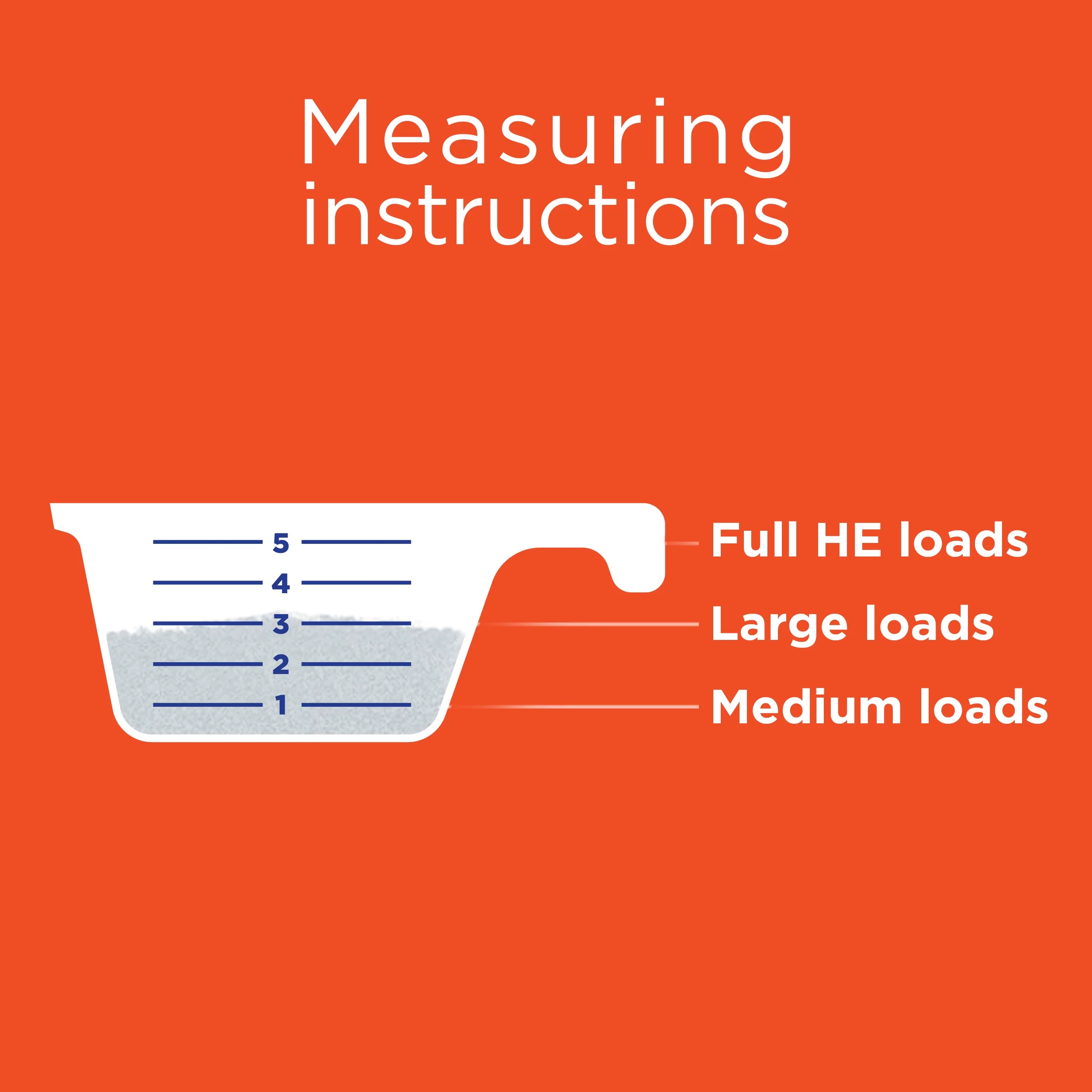 Measuring instructions

5
4
3
2
1

Full HE loads
Large loads
Medium loads