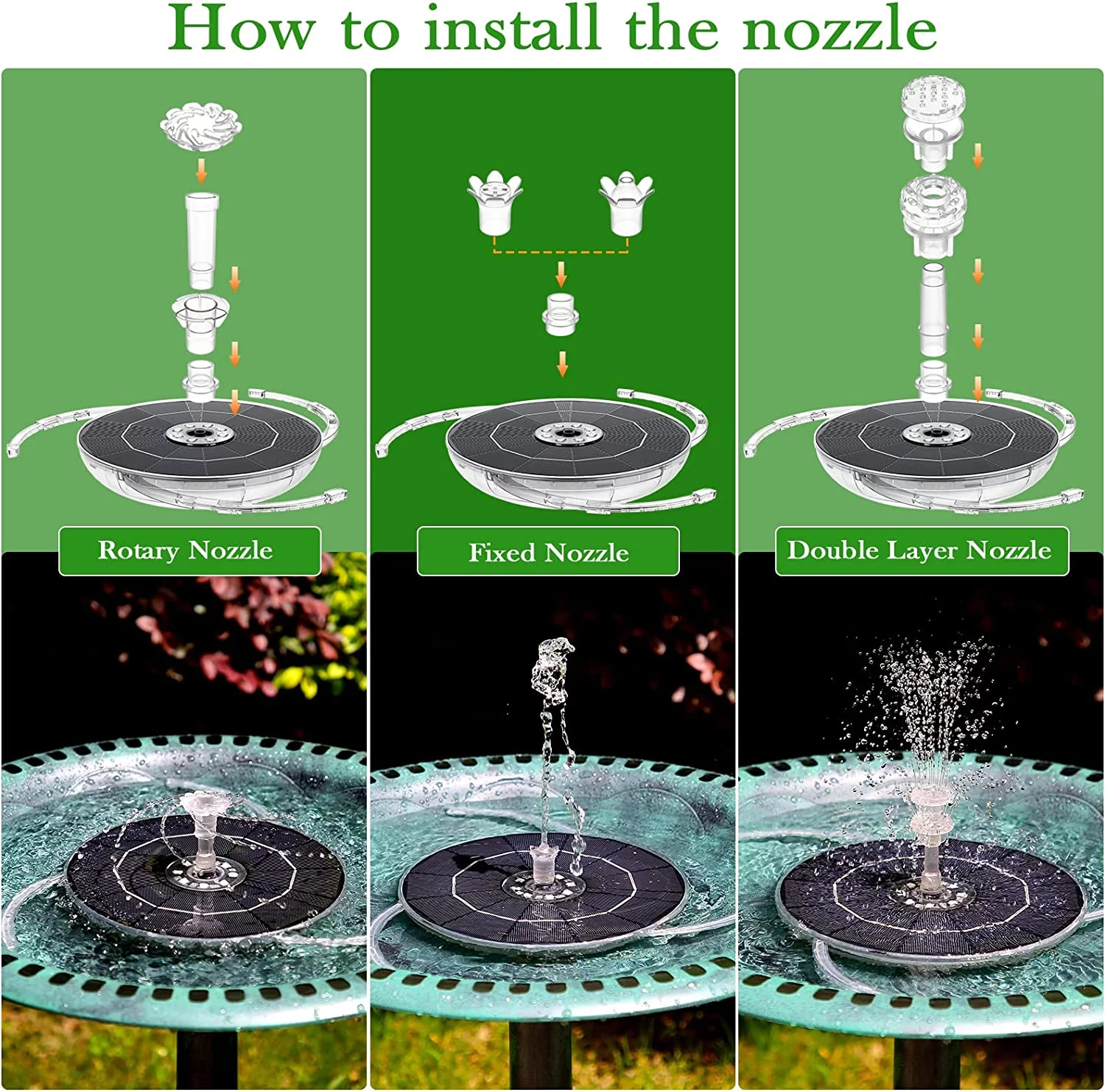 How to install the nozzle

Rotary Nozzle

Fixed Nozzle

Double Layer Nozzle