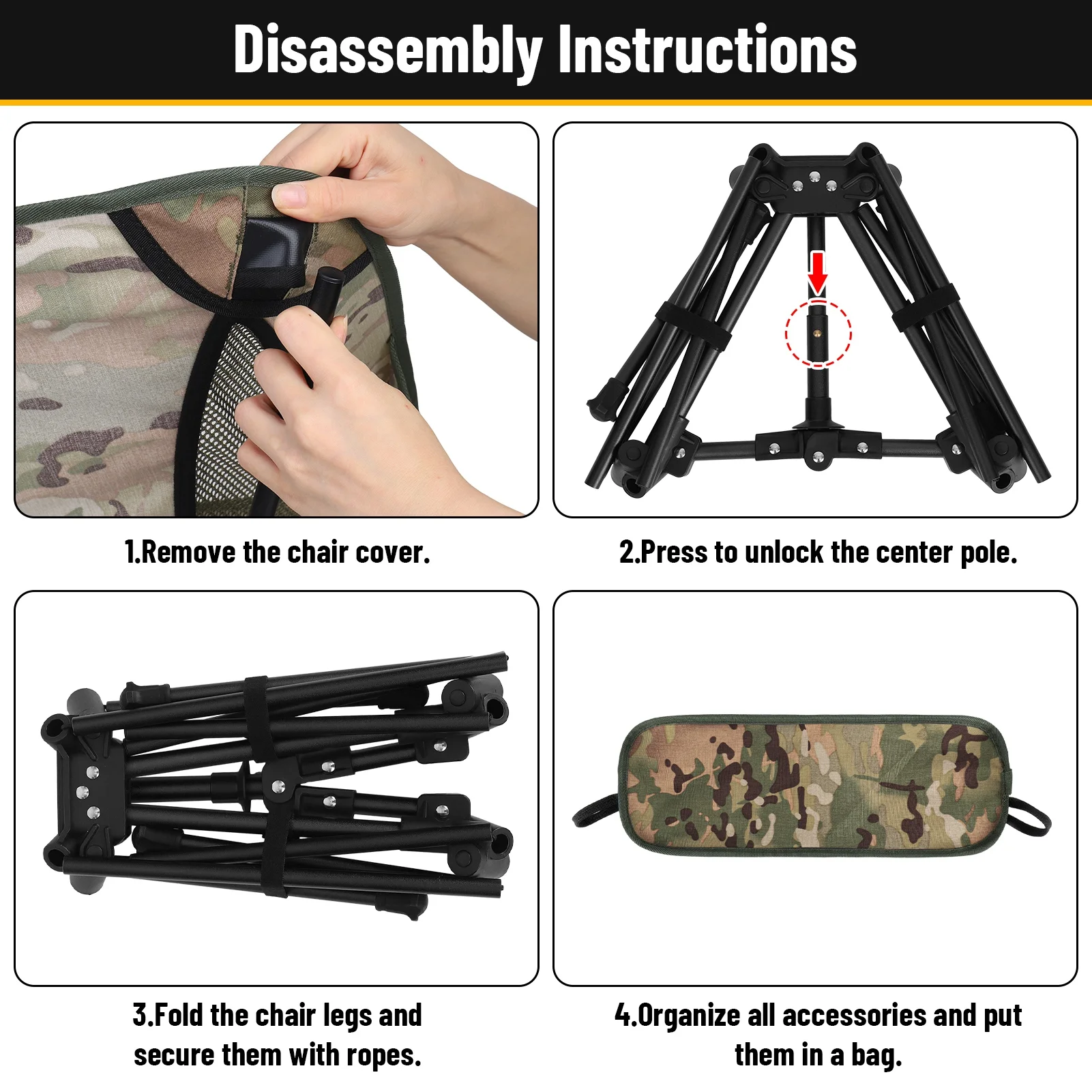 Disassembly Instructions

1.Remove the chair cover.

2.Press to unlock the center pole.

3.Fold the chair legs and secure them with ropes.

4.Organize all accessories and put them in a bag.