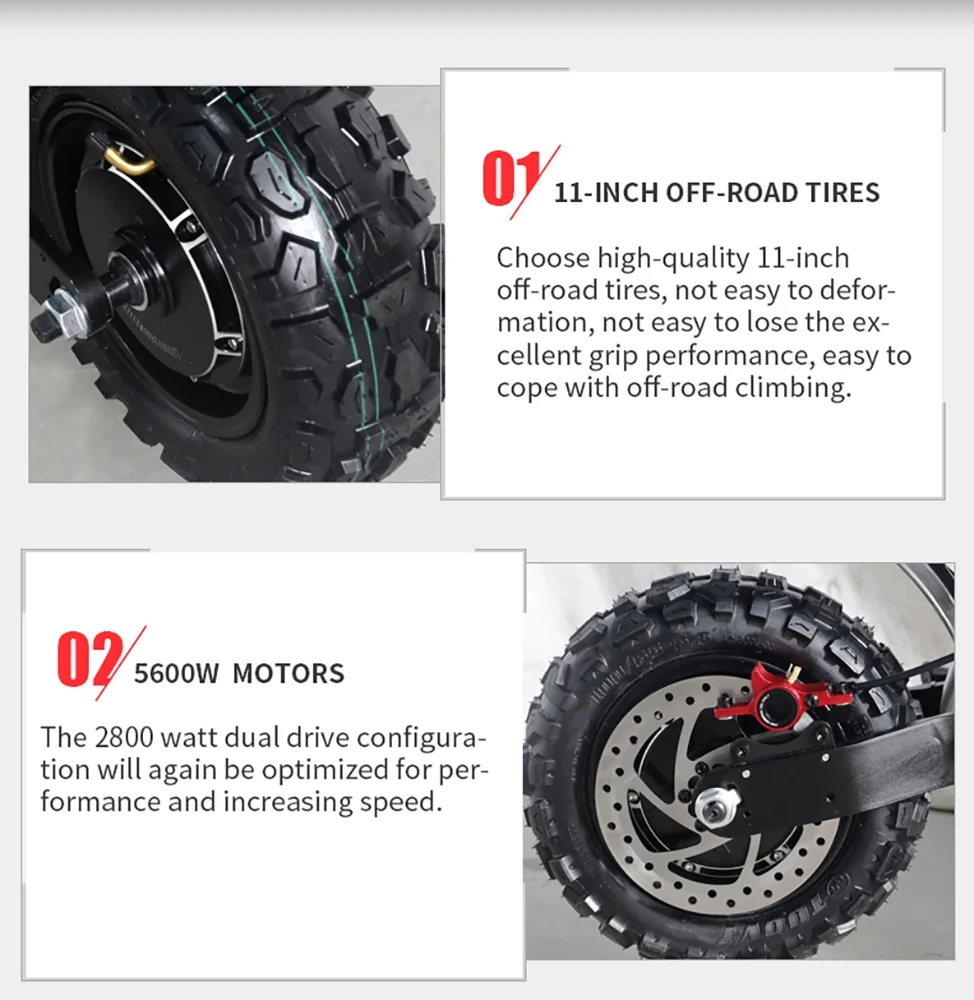 01 11-INCH OFF-ROAD TIRES

Choose high-quality 11-inch off-road tires, not easy to deformation, not easy to lose the excellent grip performance, easy to cope with off-road climbing.

02 5600W MOTORS

The 2800 watt dual drive configuration will again be optimized for performance and increasing speed.