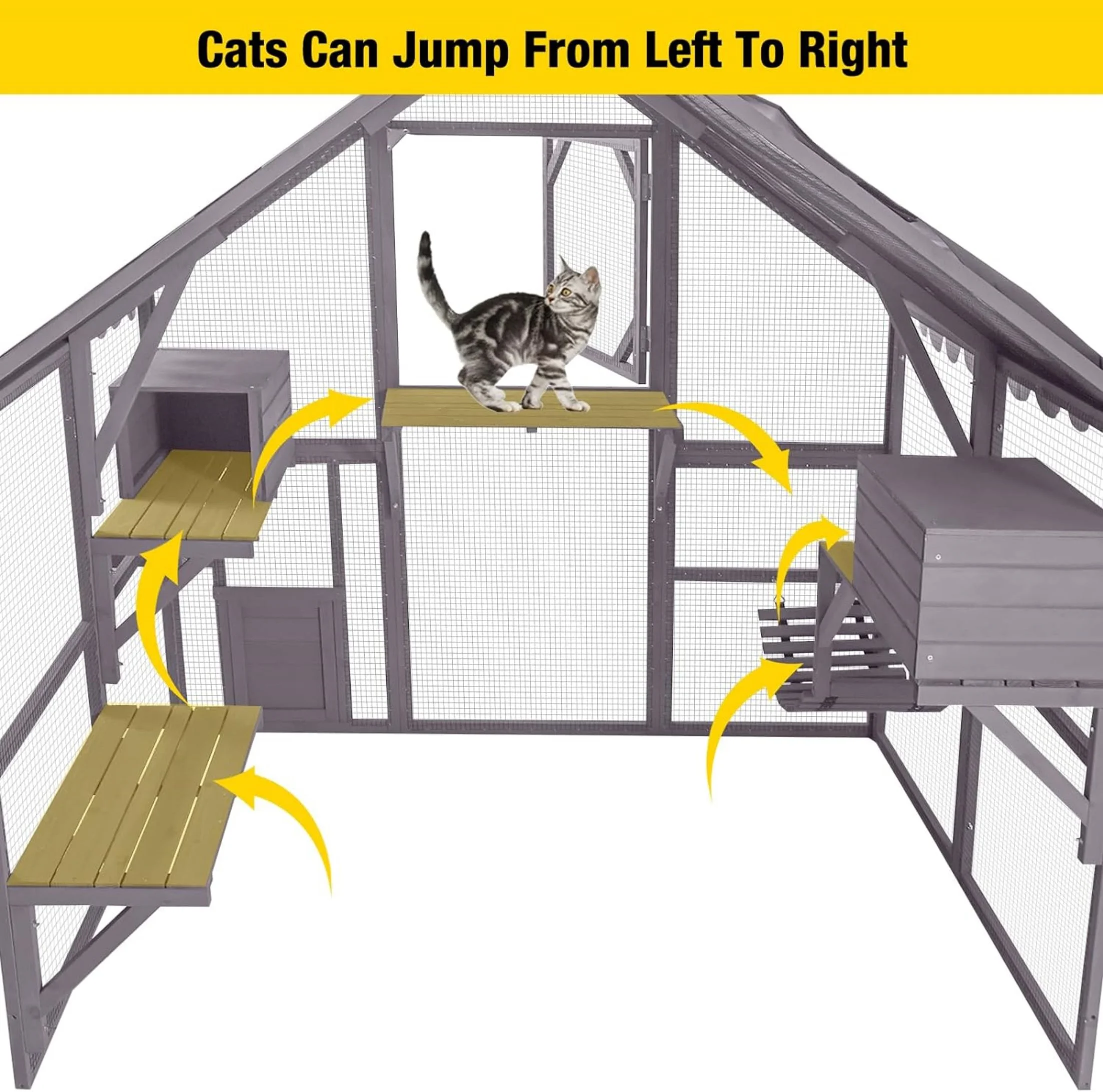 Cats Can Jump From Left To Right