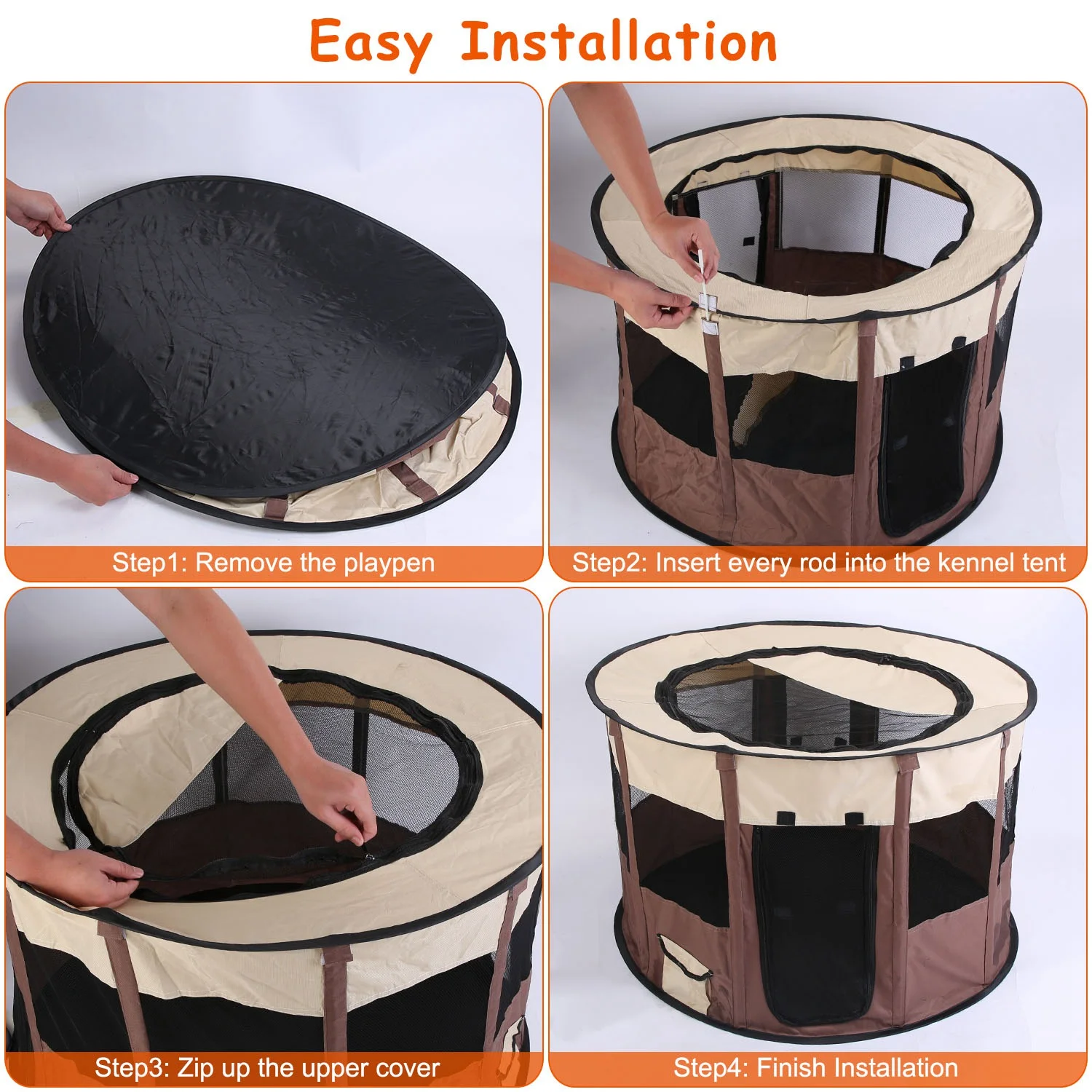 Easy Installation

Step1: Remove the playpen

Step2: Insert every rod into the kennel tent

Step3: Zip up the upper cover

Step4: Finish Installation