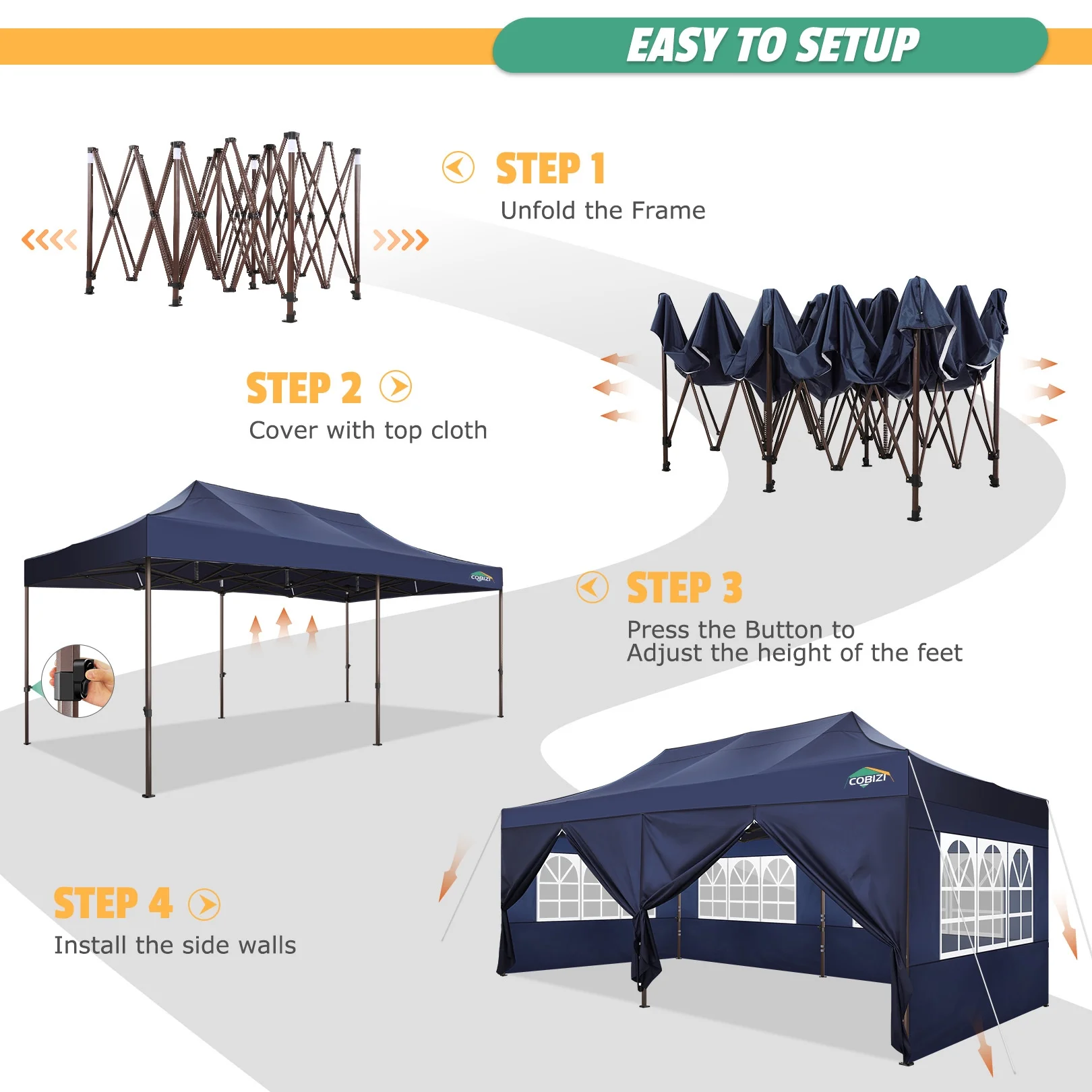 EASY TO SETUP

STEP 1
Unfold the Frame

STEP 2
Cover with top cloth

COBIZI

STEP 3
Press the Button to
Adjust the height of the feet

COBIZI

STEP 4
Install the side walls