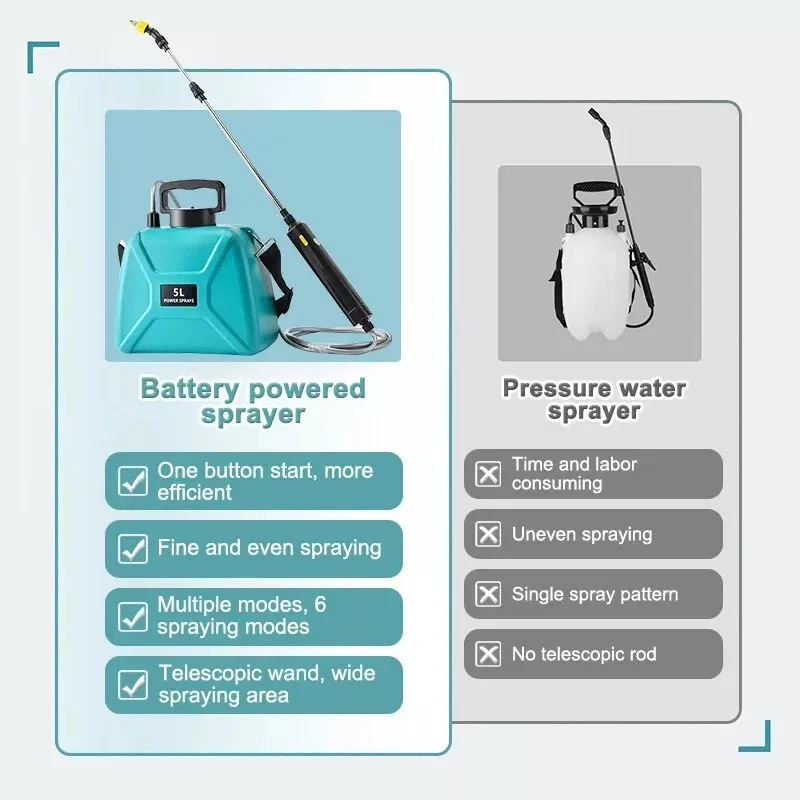 5L
POWER SPRAYE

Battery powered sprayer

One button start, more efficient

Fine and even spraying

Multiple modes, 6 spraying modes

Telescopic wand, wide spraying area

Pressure water sprayer

Time and labor consuming

Uneven spraying

Single spray pattern

No telescopic rod